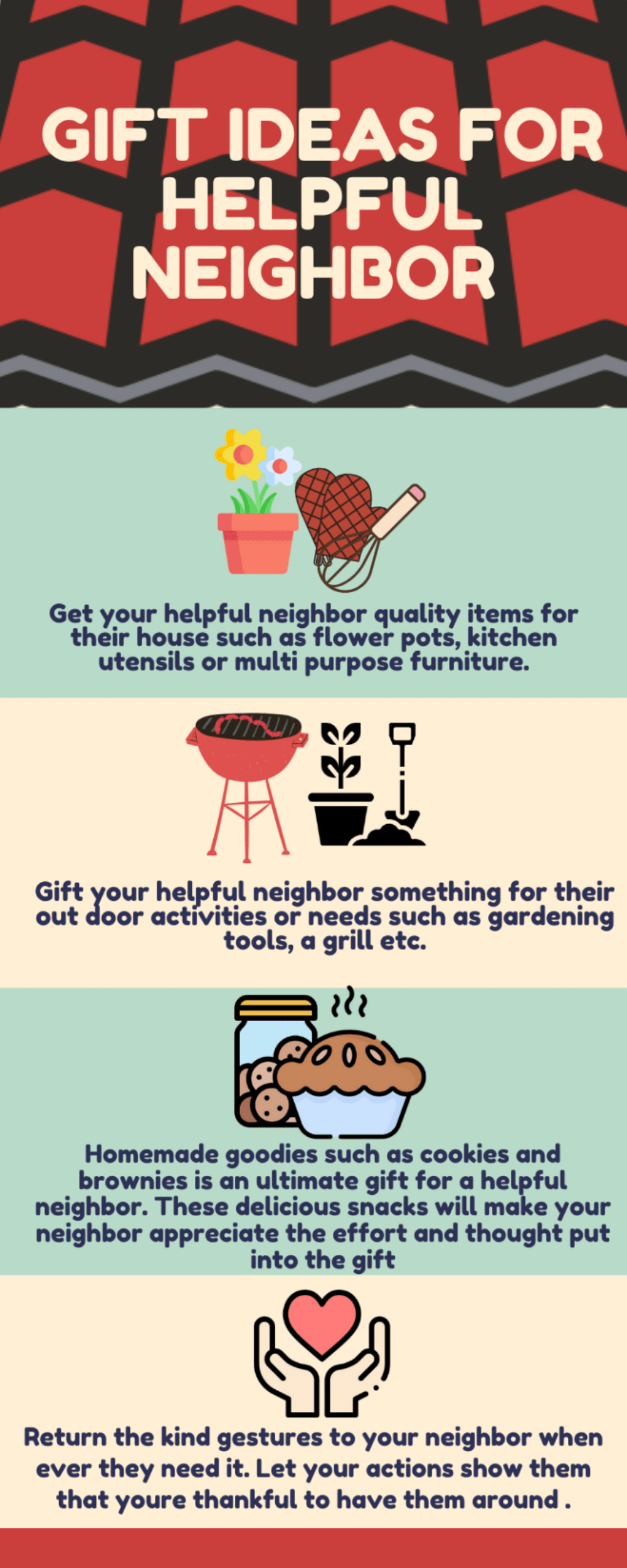 GIFT IDEAS FOR HELPFUL NEIGHBOR

Get your helpful neighbor quality items for their house such as flower pots, kitchen utensils or multi purpose furniture.

Gift your helpful neighbor something for their out door activities or needs such as gardening tools, a grill etc.

Homemade goodies such as cookies and brownies is an ultimate gift for a helpful neighbor. These delicious snacks will make your neighbor appreciate the effort and thought put into the gift

Return the kind gestures to your neighbor when ever they need it. Let your actions show them that youre thankful to have them around .