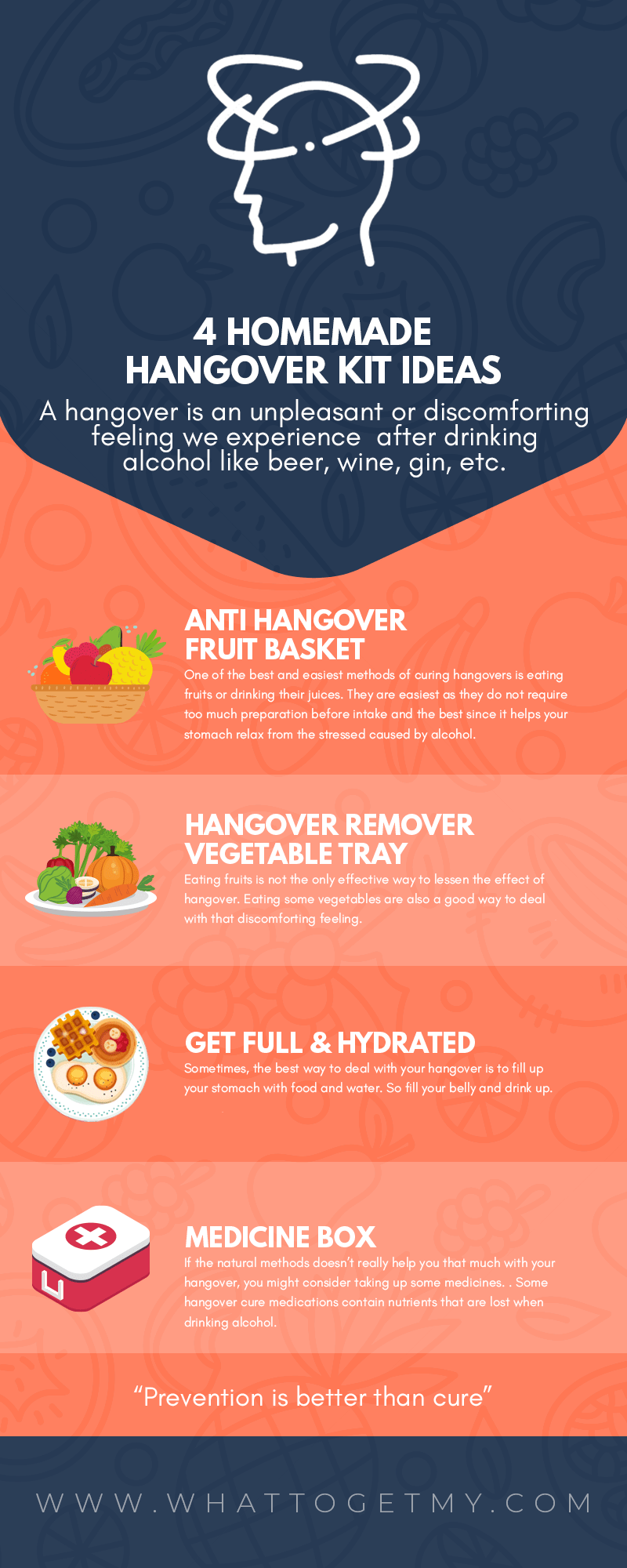 4 HOMEMADE HANGOVER KIT IDEAS

A hangover is an unpleasant or discomforting feeling we experience after drinking alcohol like beer, wine, gin, etc.

ANTI HANGOVER FRUIT BASKET

One of the best and easiest methods of curing hangovers is eating fruits or drinking their juices. They are easiest as they do not require too much preparation before intake and the best since it helps your stomach relax from the stressed caused by alcohol.

HANGOVER REMOVER VEGETABLE TRAY

Eating fruits is not the only effective way to lessen the effect of hangover. Eating some vegetables are also a good way to deal with that discomforting feeling.

GET FULL & HYDRATED

Sometimes, the best way to deal with your hangover is to fill up your stomach with food and water. So fill your belly and drink up.

MEDICINE BOX

If the natural methods doesn't really help you that much with your hangover, you might consider taking up some medicines. . Some hangover cure medications contain nutrients that are lost when drinking alcohol.

"Prevention is better than cure"

WWW.WHATTOGETMY.COM