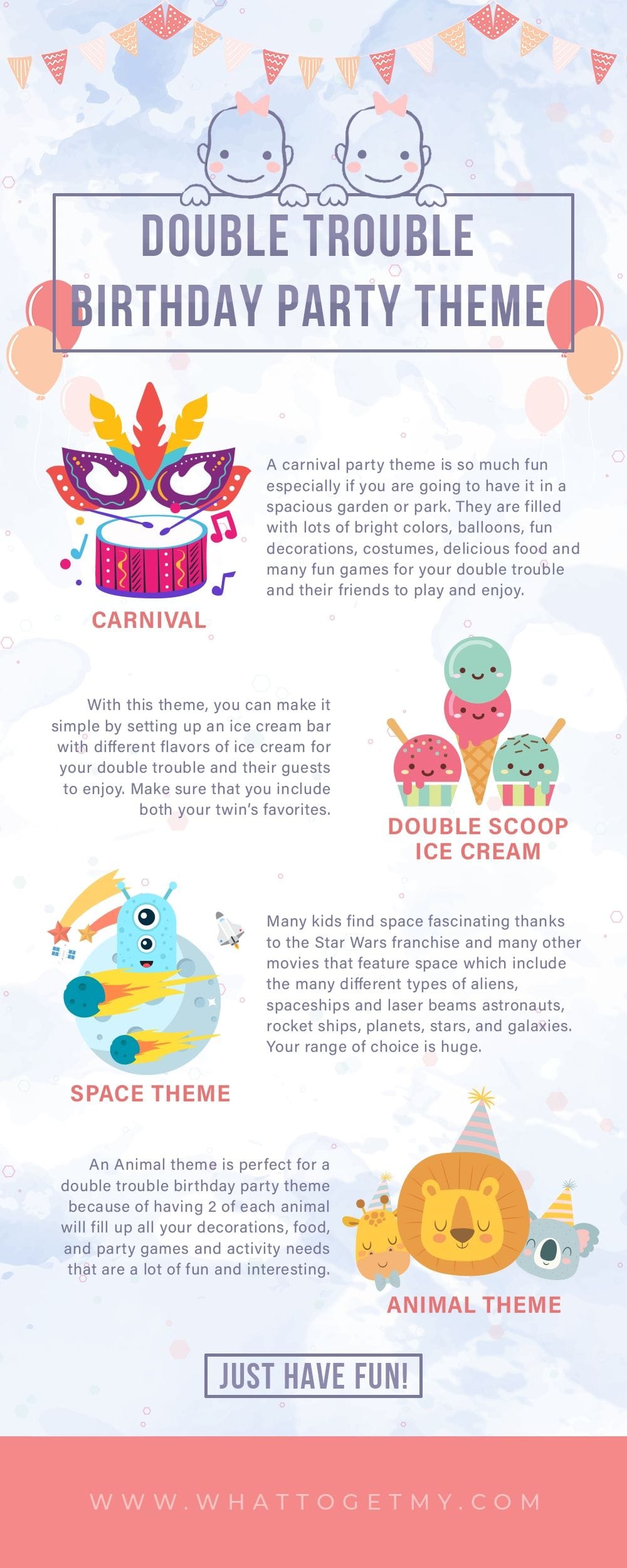 DOUBLE TROUBLE
BIRTHDAY PARTY THEME

A carnival party theme is so much fun especially if you are going to have it in a spacious garden or park. They are filled with lots of bright colors, balloons, fun decorations, costumes, delicious food and many fun games for your double trouble and their friends to play and enjoy.

CARNIVAL

With this theme, you can make it simple by setting up an ice cream bar with different flavors of ice cream for your double trouble and their guests to enjoy. Make sure that you include both your twin's favorites.

DOUBLE SCOOP ICE CREAM

Many kids find space fascinating thanks to the Star Wars franchise and many other movies that feature space which include the many different types of aliens, spaceships and laser beams astronauts, rocket ships, planets, stars, and galaxies. Your range of choice is huge.

SPACE THEME

An Animal theme is perfect for a double trouble birthday party theme because of having 2 of each animal will fill up all your decorations, food, and party games and activity needs that are a lot of fun and interesting.

ANIMAL THEME

JUST HAVE FUN!

WWW.WHATTOGETMY.COM