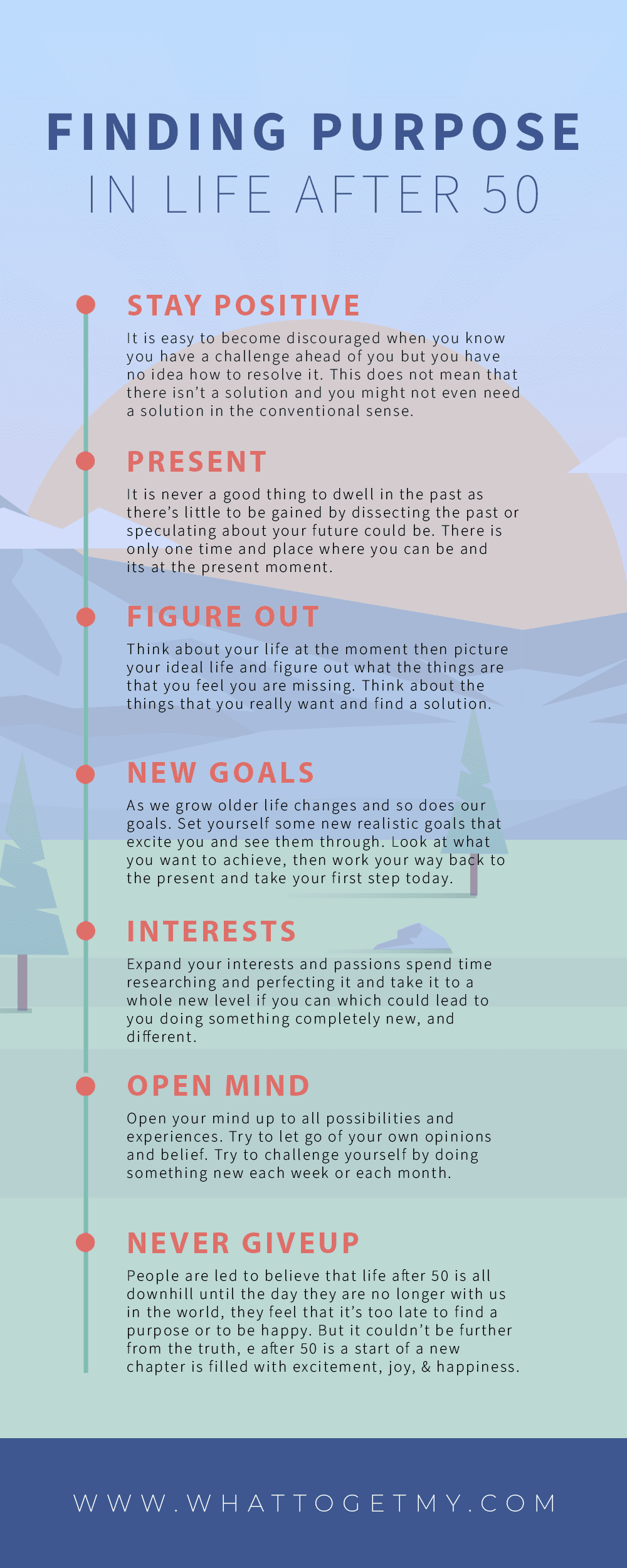 FINDING PURPOSE
IN LIFE AFTER 50

STAY POSITIVE

It is easy to become discouraged when you know you have a challenge ahead of you but you have no idea how to resolve it. This does not mean that there isn't a solution and you might not even need a solution in the conventional sense.

PRESENT

It is never a good thing to dwell in the past as there's little to be gained by dissecting the past or speculating about your future could be. There is only one time and place where you can be and its at the present moment.

FIGURE OUT

Think about your life at the moment then picture your ideal life and figure out what the things are that you feel you are missing. Think about the things that you really want and find a solution.

NEW GOALS

As we grow older life changes and so does our goals. Set yourself some new realistic goals that excite you and see them through. Look at what you want to achieve, then work your way back to the present and take your first step today.

INTERESTS

Expand your interests and passions spend time researching and perfecting it and take it to a whole new level if you can which could lead to you doing something completely new, and different.

OPEN MIND

Open your mind up to all possibilities and experiences. Try to let go of your own opinions and belief. Try to challenge yourself by doing something new each week or each month.

NEVER GIVEUP

People are led to believe that life after 50 is all downhill until the day they are no longer with us in the world, they feel that it's too late to find a purpose or to be happy. But it couldn't be further from the truth, e after 50 is a start of a new chapter is filled with excitement, joy, & happiness.

WWW.WHATTOGETMY.COM