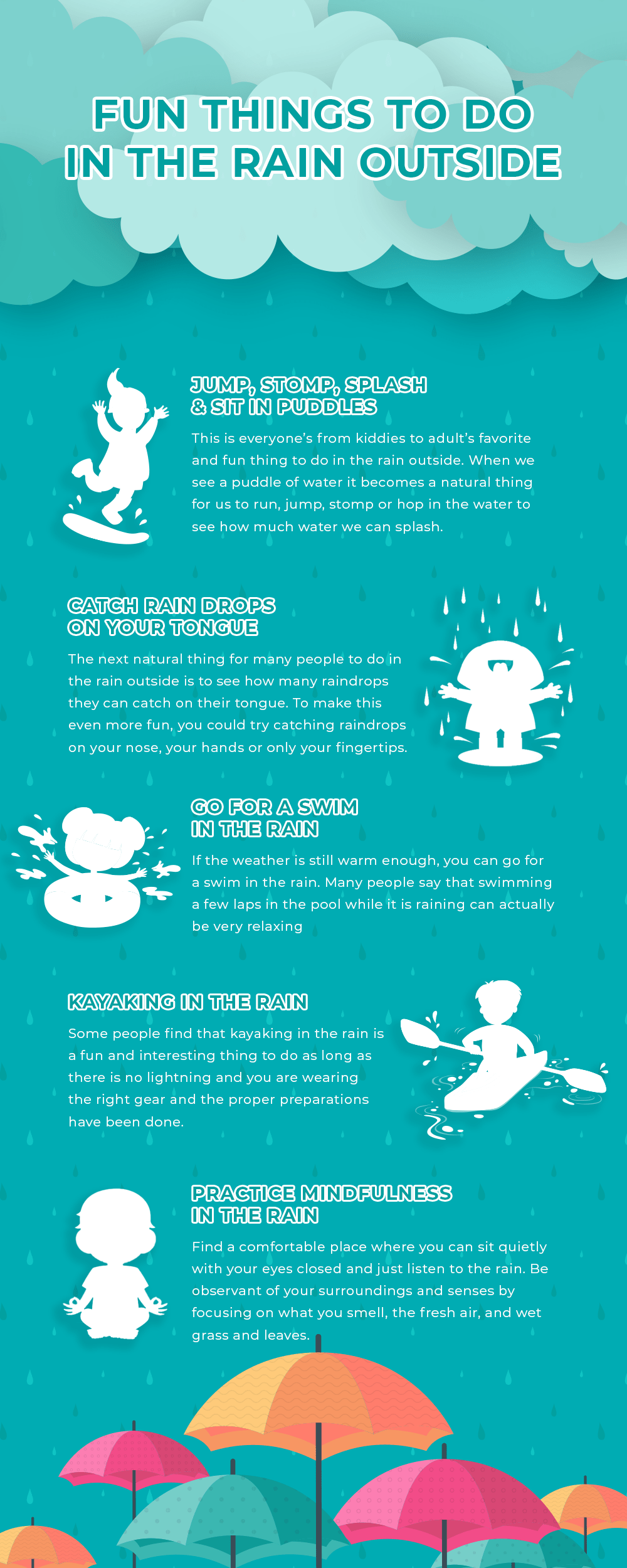 FUN THINGS TO DO IN THE RAIN OUTSIDE

JUMP, STOMP, SPLASH & SIT IN PUDDLES

This is everyone's from kiddies to adult's favorite and fun thing to do in the rain outside. When we see a puddle of water it becomes a natural thing for us to run, jump, stomp or hop in the water to see how much water we can splash.

CATCH RAIN DROPS ON YOUR TONGUE

The next natural thing for many people to do in the rain outside is to see how many raindrops they can catch on their tongue. To make this even more fun, you could try catching raindrops on your nose, your hands or only your fingertips.

GO FOR A SWIM IN THE RAIN

If the weather is still warm enough, you can go for a swim in the rain. Many people say that swimming a few laps in the pool while it is raining can actually be very relaxing

KAYAKING IN THE RAIN

Some people find that kayaking in the rain is a fun and interesting thing to do as long as there is no lightning and you are wearing the right gear and the proper preparations have been done.

PRACTICE MINDFULNESS IN THE RAIN

Find a comfortable place where you can sit quietly with your eyes closed and just listen to the rain. Be observant of your surroundings and senses by focusing on what you smell, the fresh air, and wet grass and leaves.