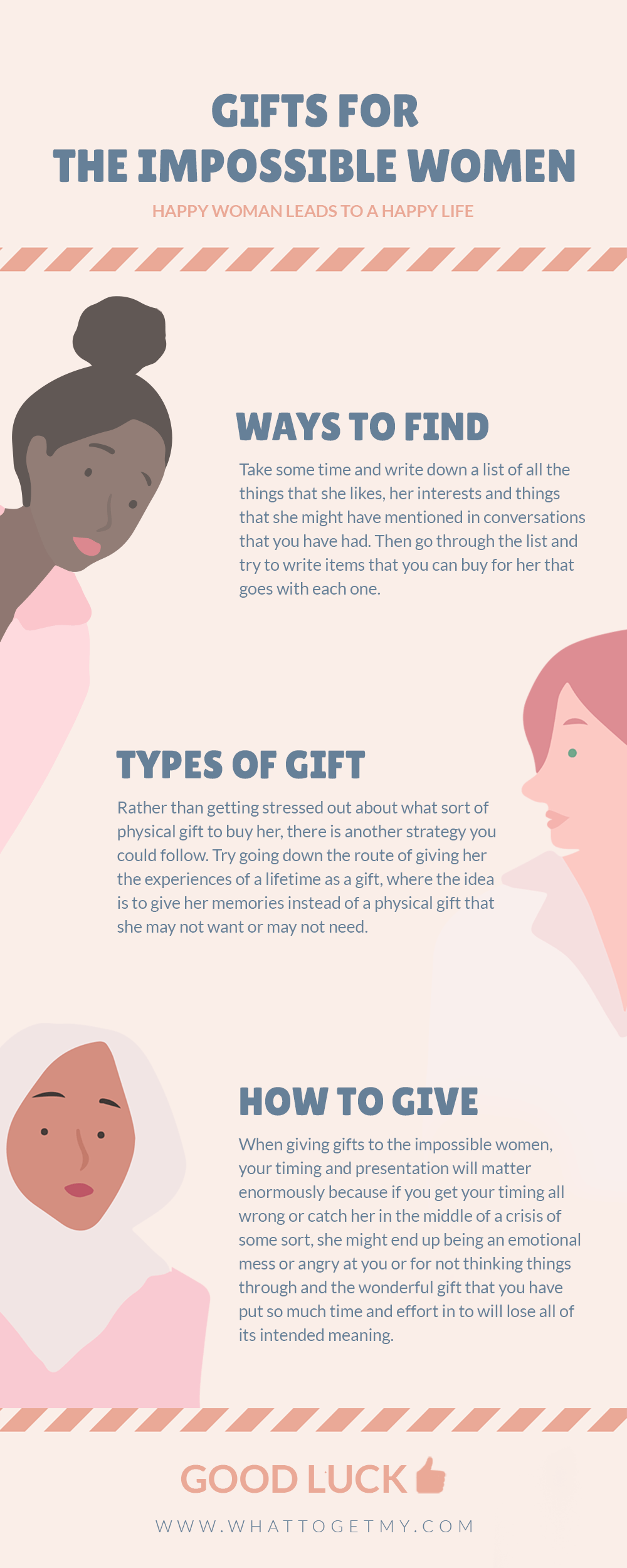 GIFTS FOR
THE IMPOSSIBLE WOMEN

HAPPY WOMAN LEADS TO A HAPPY LIFE

WAYS TO FIND

Take some time and write down a list of all the things that she likes, her interests and things that she might have mentioned in conversations that you have had. Then go through the list and try to write items that you can buy for her that goes with each one.

TYPES OF GIFT

Rather than getting stressed out about what sort of physical gift to buy her, there is another strategy you could follow. Try going down the route of giving her the experiences of a lifetime as a gift, where the idea is to give her memories instead of a physical gift that she may not want or may not need.

HOW TO GIVE

When giving gifts to the impossible women, your timing and presentation will matter enormously because if you get your timing all wrong or catch her in the middle of a crisis of some sort, she might end up being an emotional mess or angry at you or for not thinking things through and the wonderful gift that you have put so much time and effort in to will lose all of its intended meaning.

GOOD LUCK

WWW.WHATTOGETMY.COM