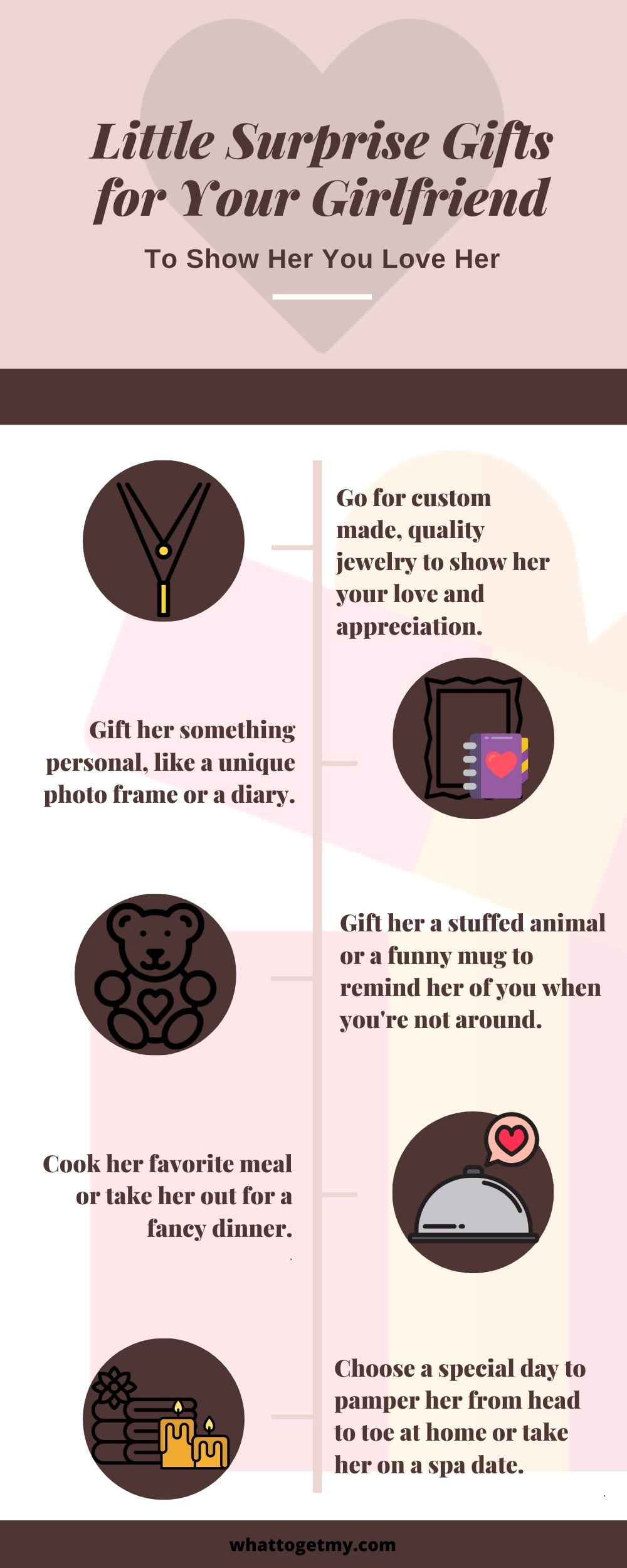 Little Surprise Gifts for Your Girlfriend

To Show Her You Love Her

Go for custom made, quality jewelry to show her your love and appreciation.

Gift her something personal, like a unique photo frame or a diary.

Gift her a stuffed animal or a funny mug to remind her of you when you're not around.

Cook her favorite meal or take her out for a fancy dinner.

Choose a special day to pamper her from head to toe at home or take her on a spa date.

whattogetmy.com