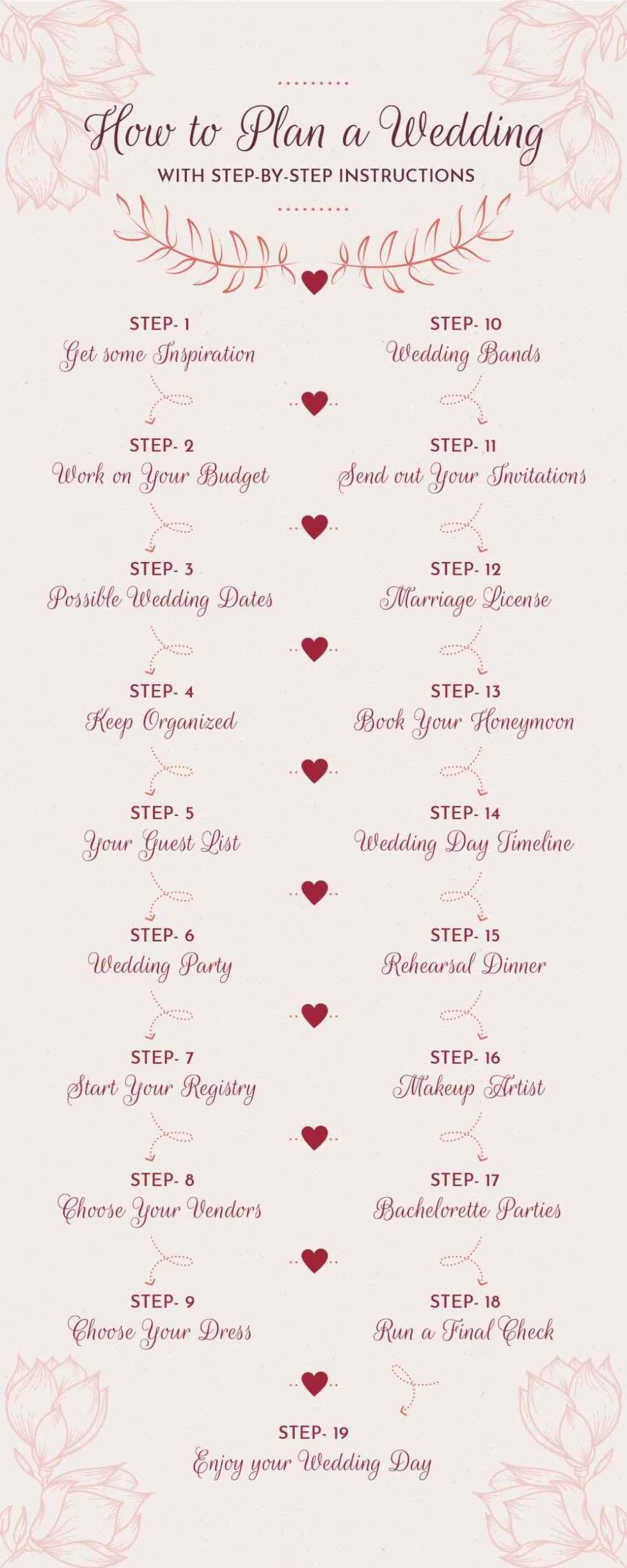 How to Plan a Wedding
WITH STEP-BY-STEP INSTRUCTIONS

STEP- 1
Get some Inspiration

STEP- 2
Work on Your Budget

STEP- 3
Possible Wedding Dates

STEP- 4
Keep Organized

STEP- 5
Your Guest List

STEP- 6
Wedding Party

STEP- 7
Start Your Registry

STEP- 8
Choose Your Vendors

STEP- 9
Choose Your Dress

STEP- 10
Wedding Bands

STEP- 11
Send out Your Invitations

STEP- 12
Marriage License

STEP- 13
Book Your Honeymoon

STEP- 14
Wedding Day Timeline

STEP- 15
Rehearsal Dinner

STEP- 16
Makeup Artist

STEP- 17
Bachelorette Parties

STEP- 18
Run a Final Check

STEP- 19
Enjoy your Wedding Day