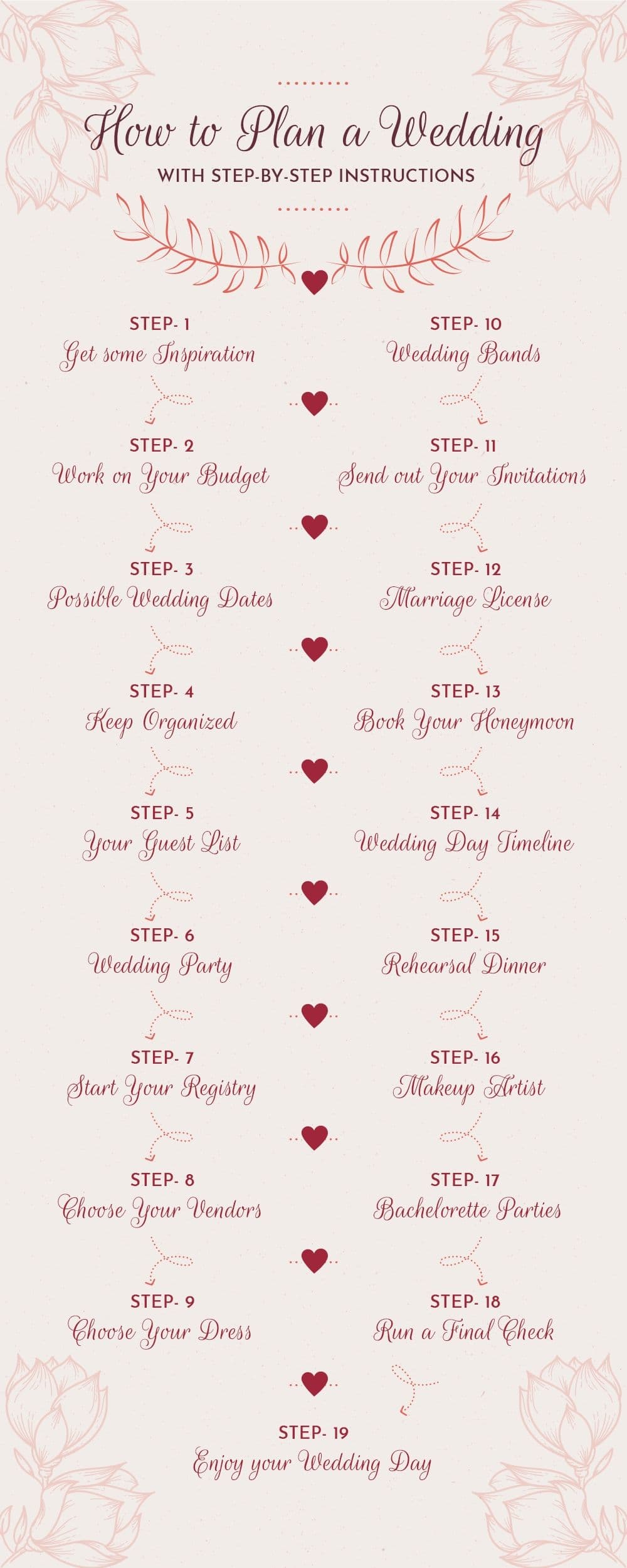 How to Plan a Wedding
WITH STEP-BY-STEP INSTRUCTIONS

STEP- 1
Get some Inspiration

STEP- 2
Work on Your Budget

STEP- 3
Possible Wedding Dates

STEP- 4
Keep Organized

STEP- 5
Your Guest List

STEP- 6
Wedding Party

STEP- 7
Start Your Registry

STEP- 8
Choose Your Vendors

STEP- 9
Choose Your Dress

STEP- 10
Wedding Bands

STEP- 11
Send out Your Invitations

STEP- 12
Marriage License

STEP- 13
Book Your Honeymoon

STEP- 14
Wedding Day Timeline

STEP- 15
Rehearsal Dinner

STEP- 16
Makeup Artist

STEP- 17
Bachelorette Parties

STEP- 18
Run a Final Check

STEP- 19
Enjoy your Wedding Day