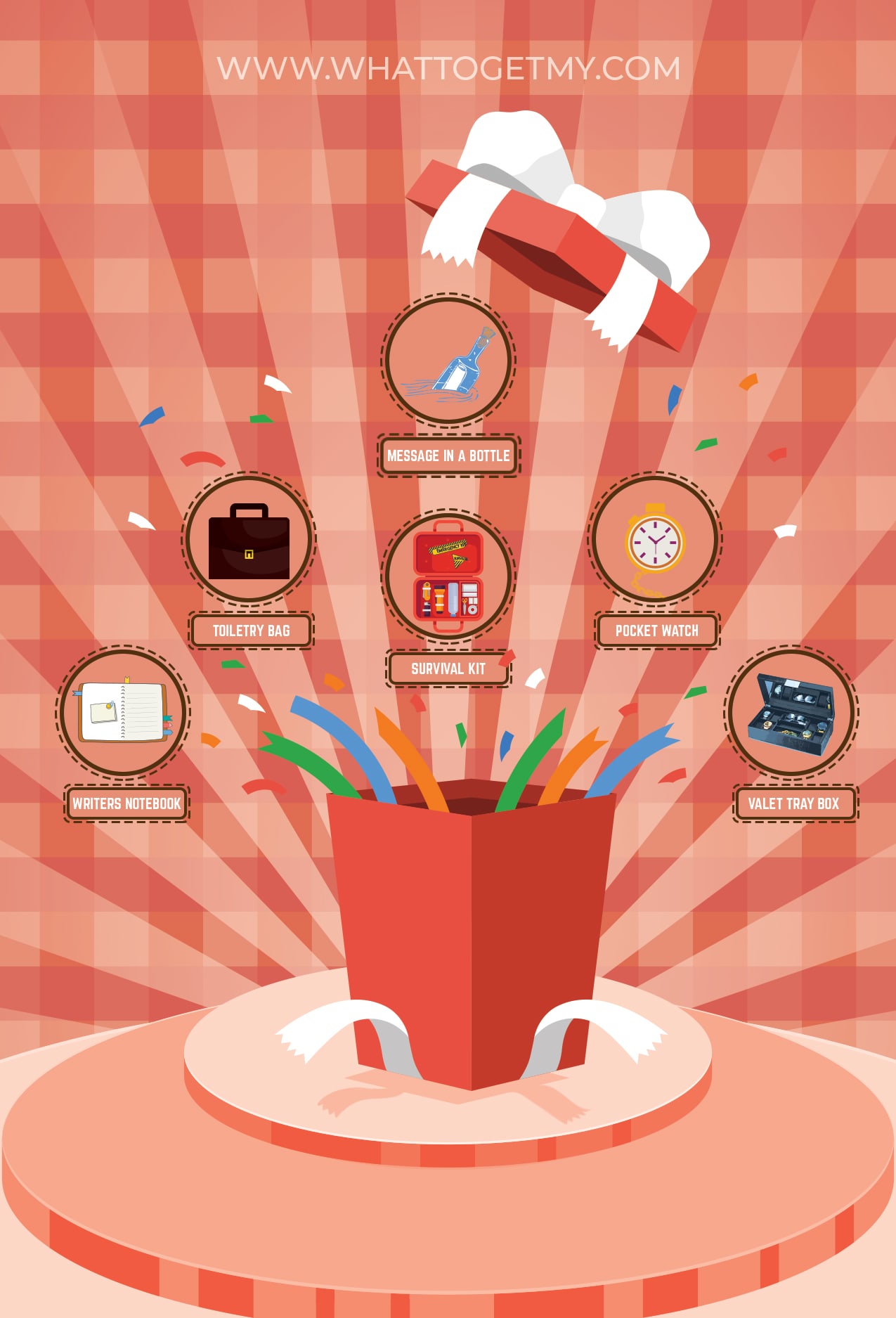 WWW.WHATTOGETMY.COM

MESSAGE IN A BOTTLE

TOILETRY BAG

EMERGENCY

SURVIVAL KIT

POCKET WATCH

WRITERS NOTEBOOK

VALET TRAY BOX