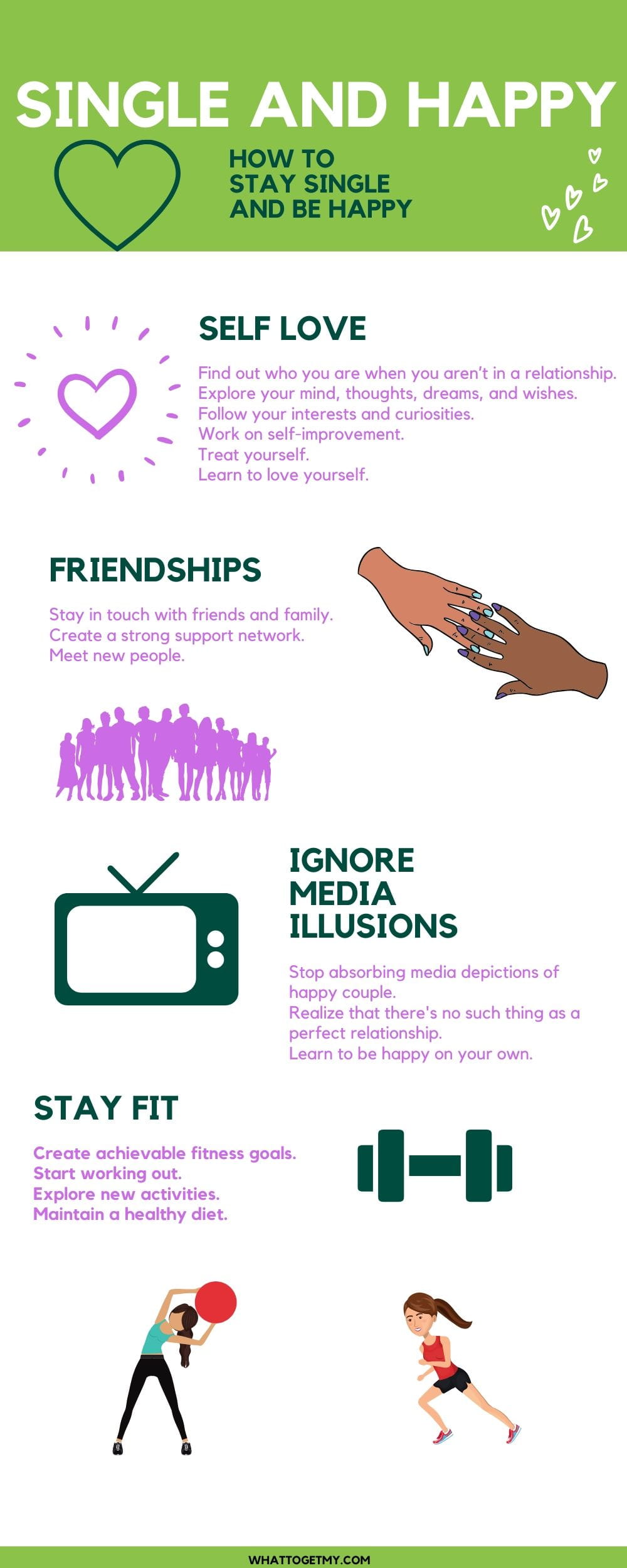 SINGLE AND HAPPY

HOW TO STAY SINGLE AND BE HAPPY

SELF LOVE

Find out who you are when you aren't in a relationship.
Explore your mind, thoughts, dreams, and wishes.
Follow your interests and curiosities.
Work on self-improvement.
Treat yourself.
Learn to love yourself.

FRIENDSHIPS

Stay in touch with friends and family.
Create a strong support network.
Meet new people.

IGNORE MEDIA ILLUSIONS

Stop absorbing media depictions of happy couple.
Realize that there's no such thing as a perfect relationship.
Learn to be happy on your own.

STAY FIT

Create achievable fitness goals.
Start working out.
Explore new activities.
Maintain a healthy diet.

WHATTOGETMY.COM