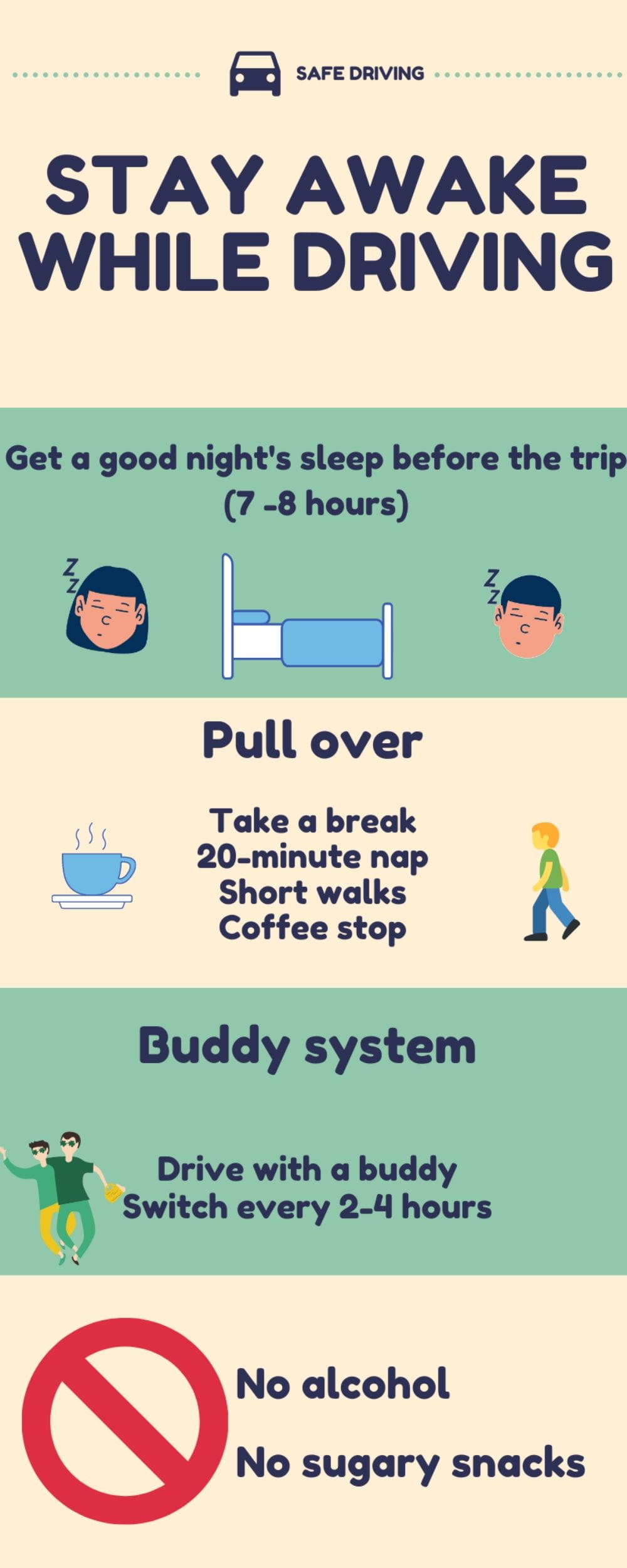 SAFE DRIVING

STAY AWAKE WHILE DRIVING

Get a good night's sleep before the trip (7 -8 hours)

Z Z

Z Z

Pull over

Take a break
20-minute nap
Short walks
Coffee stop

Buddy system

Drive with a buddy
Switch every 2-4 hours

No alcohol

No sugary snacks