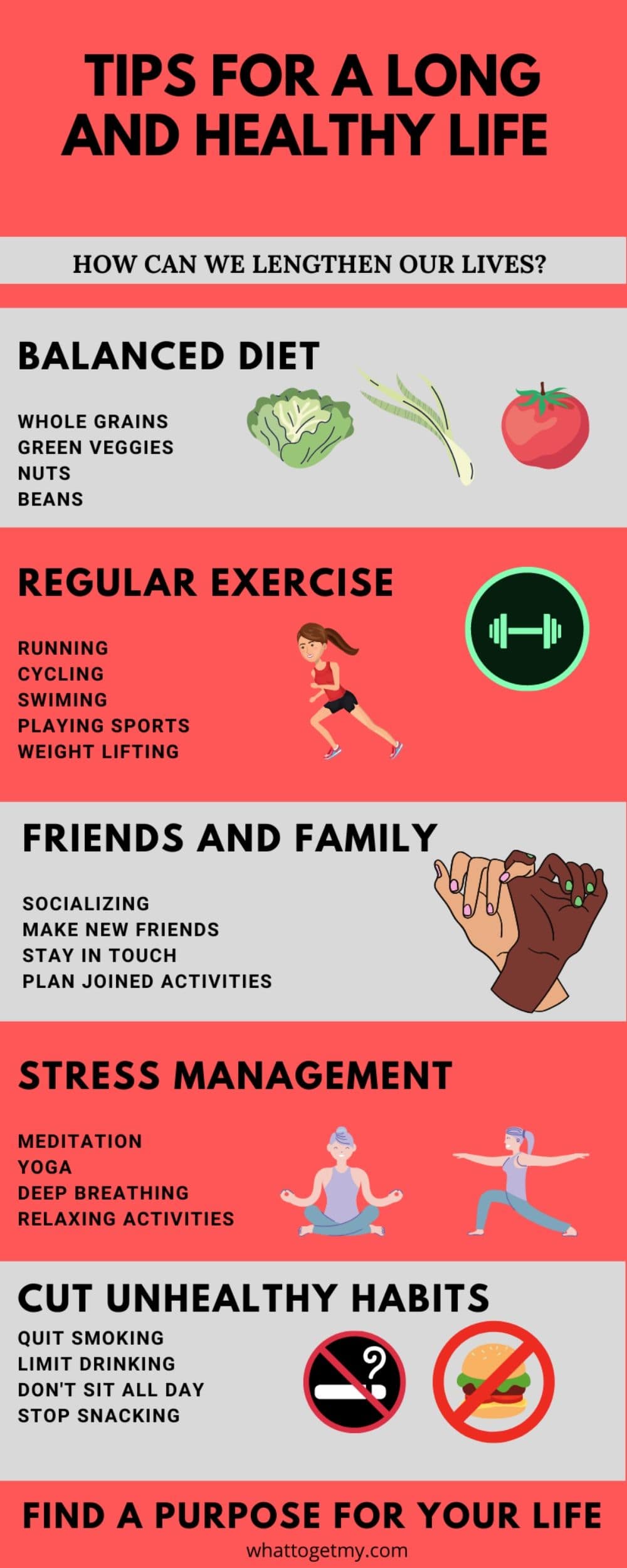 TIPS FOR A LONG AND HEALTHY LIFE

HOW CAN WE LENGTHEN OUR LIVES?

BALANCED DIET

WHOLE GRAINS
GREEN VEGGIES
NUTS
BEANS

REGULAR EXERCISE

RUNNING
CYCLING
SWIMING
PLAYING SPORTS
WEIGHT LIFTING

FRIENDS AND FAMILY

SOCIALIZING
MAKE NEW FRIENDS
STAY IN TOUCH
PLAN JOINED ACTIVITIES

STRESS MANAGEMENT

MEDITATION
YOGA
DEEP BREATHING
RELAXING ACTIVITIES

CUT UNHEALTHY HABITS

QUIT SMOKING
LIMIT DRINKING
DON'T SIT ALL DAY
STOP SNACKING

FIND A PURPOSE FOR YOUR LIFE

whattogetmy.com