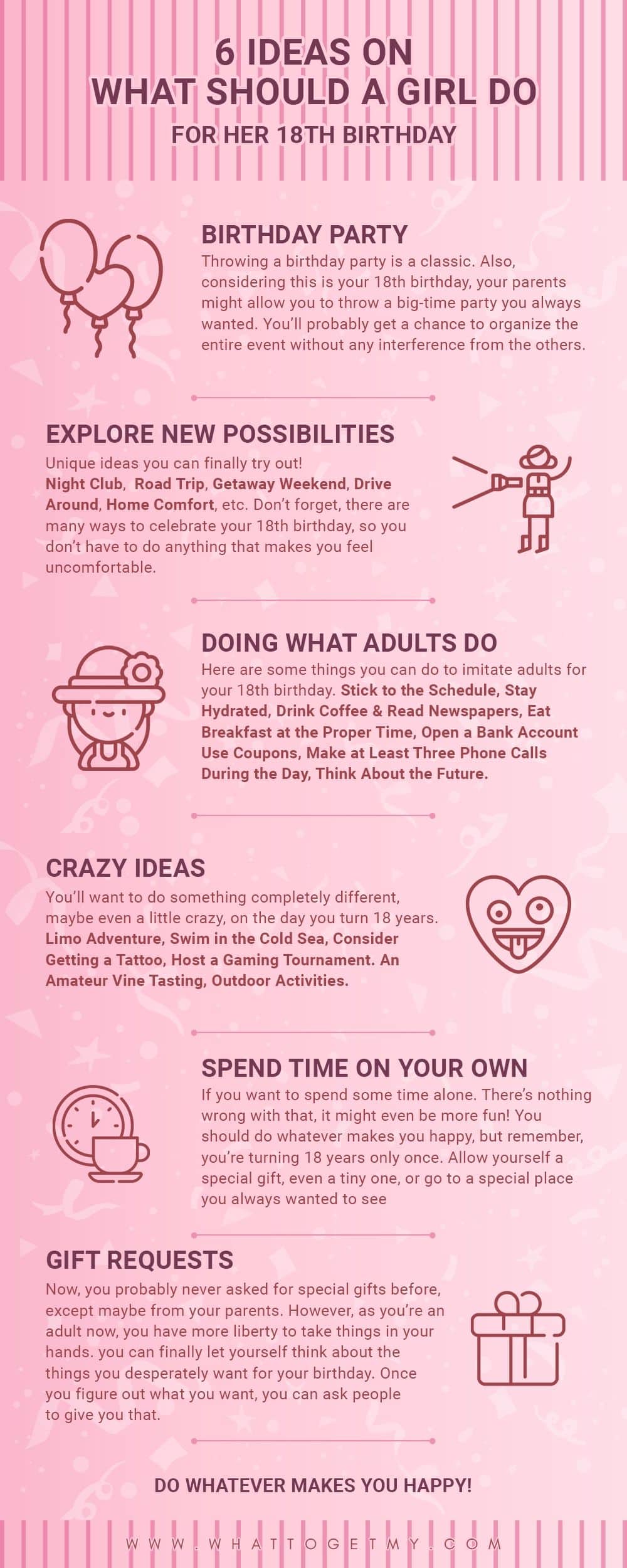 6 IDEAS ON
WHAT SHOULD A GIRL DO
FOR HER 18TH BIRTHDAY

BIRTHDAY PARTY
Throwing a birthday party is a classic. Also, considering this is your 18th birthday, your parents might allow you to throw a big-time party you always wanted. You'll probably get a chance to organize the entire event without any interference from the others.

EXPLORE NEW POSSIBILITIES
Unique ideas you can finally try out!
Night Club, Road Trip, Getaway Weekend, Drive Around, Home Comfort, etc. Don't forget, there are many ways to celebrate your 18th birthday, so you don't have to do anything that makes you feel uncomfortable.

DOING WHAT ADULTS DO
Here are some things you can do to imitate adults for your 18th birthday. Stick to the Schedule, Stay Hydrated, Drink Coffee & Read Newspapers, Eat Breakfast at the Proper Time, Open a Bank Account Use Coupons, Make at Least Three Phone Calls During the Day, Think About the Future.

CRAZY IDEAS
You'll want to do something completely different, maybe even a little crazy, on the day you turn 18 years. Limo Adventure, Swim in the Cold Sea, Consider Getting a Tattoo, Host a Gaming Tournament. An Amateur Vine Tasting, Outdoor Activities.

SPEND TIME ON YOUR OWN
If you want to spend some time alone. There's nothing wrong with that, it might even be more fun! You should do whatever makes you happy, but remember, you're turning 18 years only once. Allow yourself a special gift, even a tiny one, or go to a special place you always wanted to see

GIFT REQUESTS
Now, you probably never asked for special gifts before, except maybe from your parents. However, as you're an adult now, you have more liberty to take things in your hands. you can finally let yourself think about the things you desperately want for your birthday. Once you figure out what you want, you can ask people to give you that.

DO WHATEVER MAKES YOU HAPPY!

WWW.WHATTOGETMY.COM