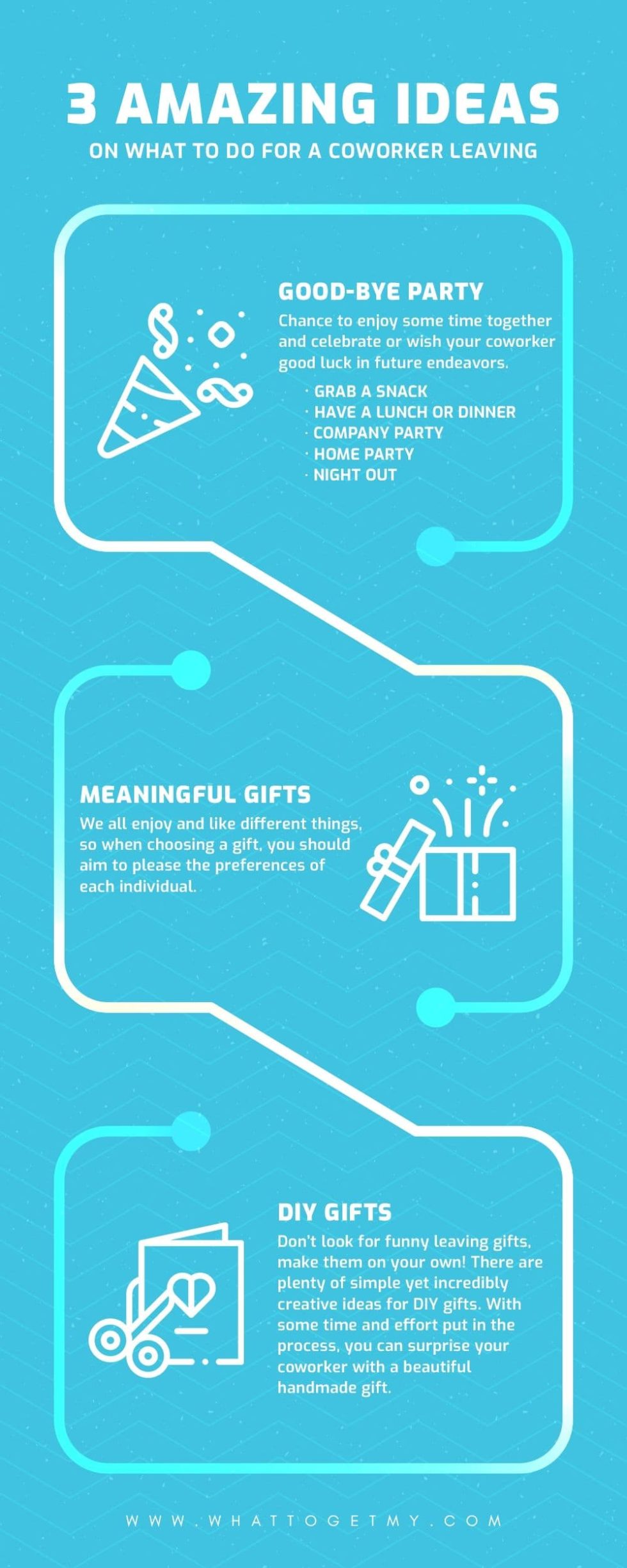 3 AMAZING IDEAS
ON WHAT TO DO FOR A COWORKER LEAVING

GOOD-BYE PARTY
Chance to enjoy some time together and celebrate or wish your coworker good luck in future endeavors.

· GRAB A SNACK
· HAVE A LUNCH OR DINNER
· COMPANY PARTY
· HOME PARTY
· NIGHT OUT

MEANINGFUL GIFTS
We all enjoy and like different things, so when choosing a gift, you should aim to please the preferences of each individual.

DIY GIFTS
Don't look for funny leaving gifts, make them on your own! There are plenty of simple yet incredibly creative ideas for DIY gifts. With some time and effort put in the process, you can surprise your coworker with a beautiful handmade gift.

WWW.WHATTOGETMY.COM