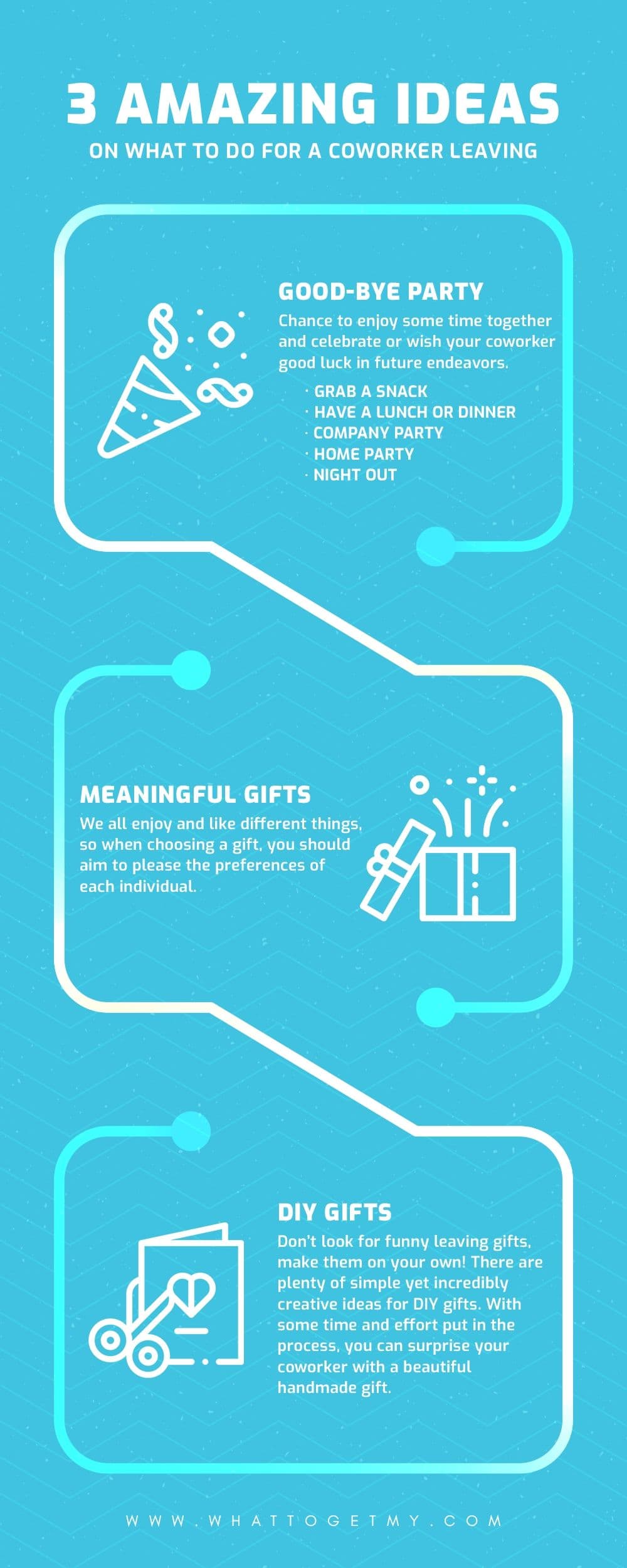 3 AMAZING IDEAS
ON WHAT TO DO FOR A COWORKER LEAVING

GOOD-BYE PARTY
Chance to enjoy some time together and celebrate or wish your coworker good luck in future endeavors.

· GRAB A SNACK
· HAVE A LUNCH OR DINNER
· COMPANY PARTY
· HOME PARTY
· NIGHT OUT

MEANINGFUL GIFTS
We all enjoy and like different things, so when choosing a gift, you should aim to please the preferences of each individual.

DIY GIFTS
Don't look for funny leaving gifts, make them on your own! There are plenty of simple yet incredibly creative ideas for DIY gifts. With some time and effort put in the process, you can surprise your coworker with a beautiful handmade gift.

WWW.WHATTOGETMY.COM