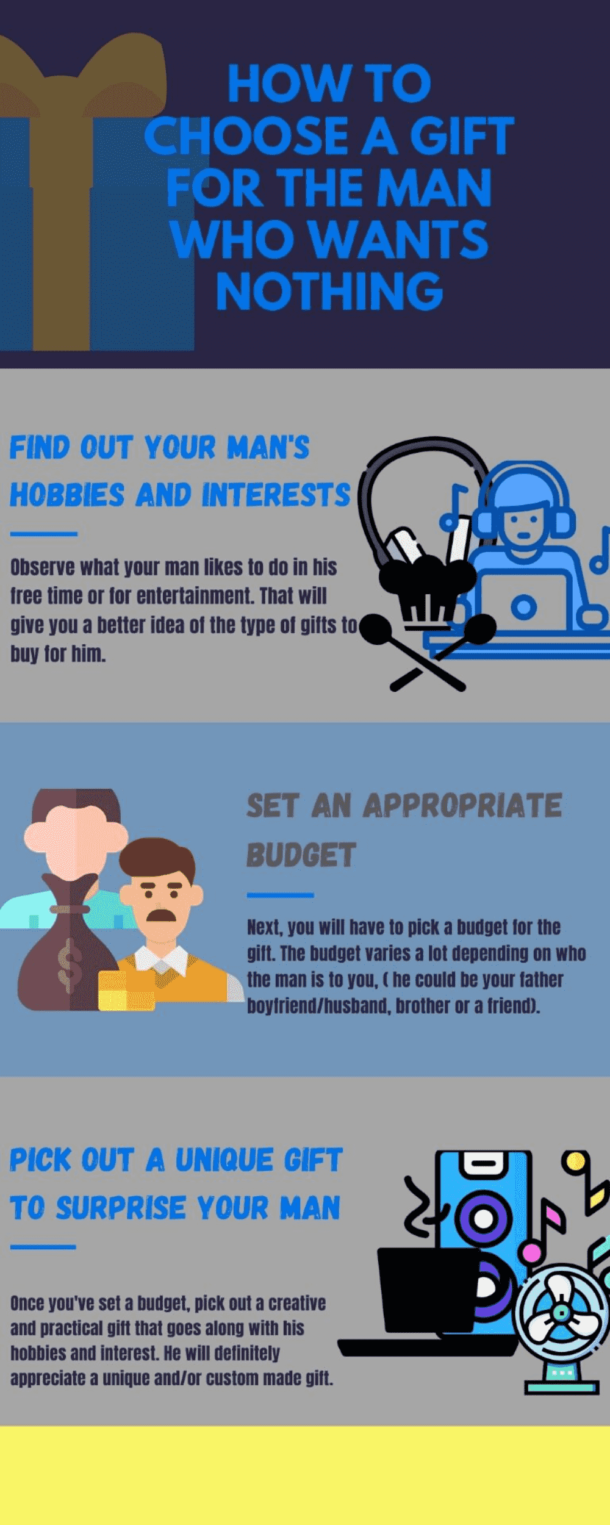 HOW TO CHOOSE A GIFT FOR THE MAN WHO WANTS NOTHING

FIND OUT YOUR MAN'S HOBBIES AND INTERESTS

Observe what your man likes to do in his free time or for entertainment. That will give you a better idea of the type of gifts to buy for him.

SET AN APPROPRIATE BUDGET

Next, you will have to pick a budget for the gift. The budget varies a lot depending on who the man is to you, ( he could be your father boyfriend/husband, brother or a friend).

PICK OUT A UNIQUE GIFT TO SURPRISE YOUR MAN

Once you've set a budget, pick out a creative and practical gift that goes along with his hobbies and interest. He will definitely appreciate a unique and/or custom made gift.