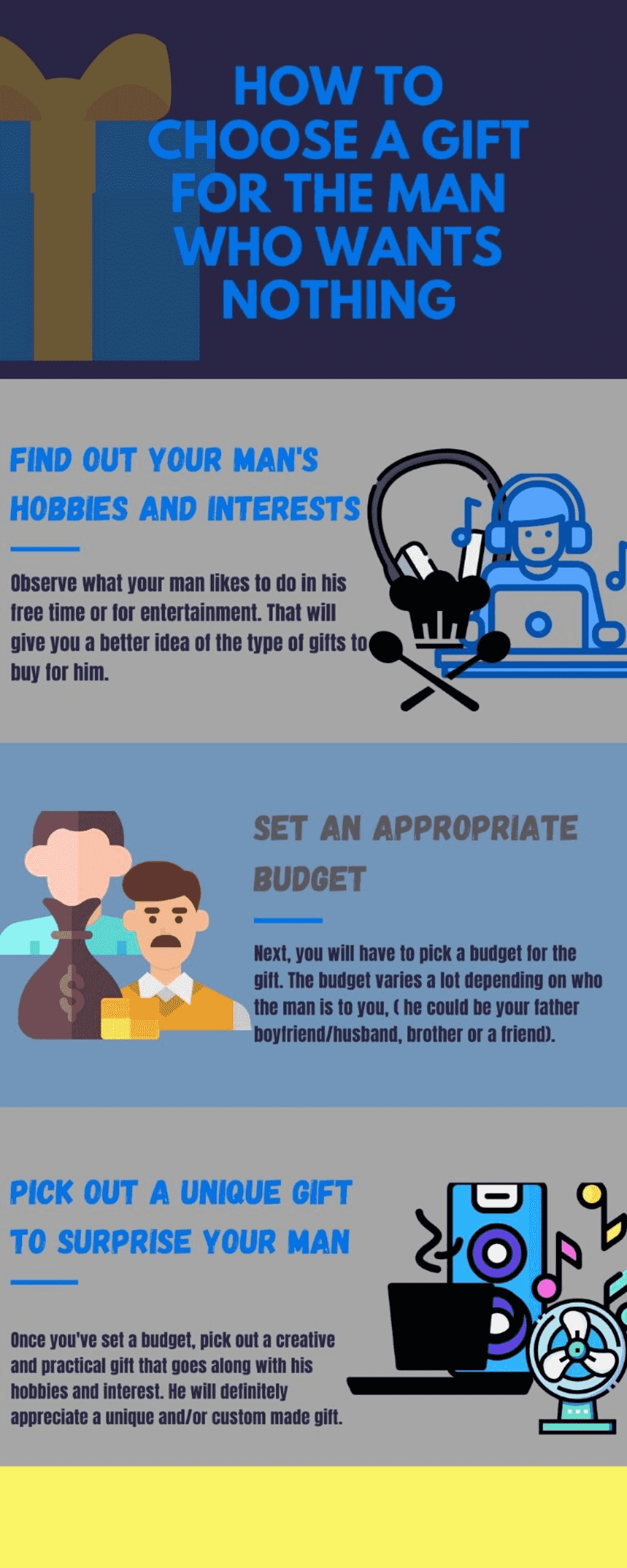 HOW TO CHOOSE A GIFT FOR THE MAN WHO WANTS NOTHING

FIND OUT YOUR MAN'S HOBBIES AND INTERESTS

Observe what your man likes to do in his free time or for entertainment. That will give you a better idea of the type of gifts to buy for him.

SET AN APPROPRIATE BUDGET

Next, you will have to pick a budget for the gift. The budget varies a lot depending on who the man is to you, ( he could be your father boyfriend/husband, brother or a friend).

PICK OUT A UNIQUE GIFT TO SURPRISE YOUR MAN

Once you've set a budget, pick out a creative and practical gift that goes along with his hobbies and interest. He will definitely appreciate a unique and/or custom made gift.