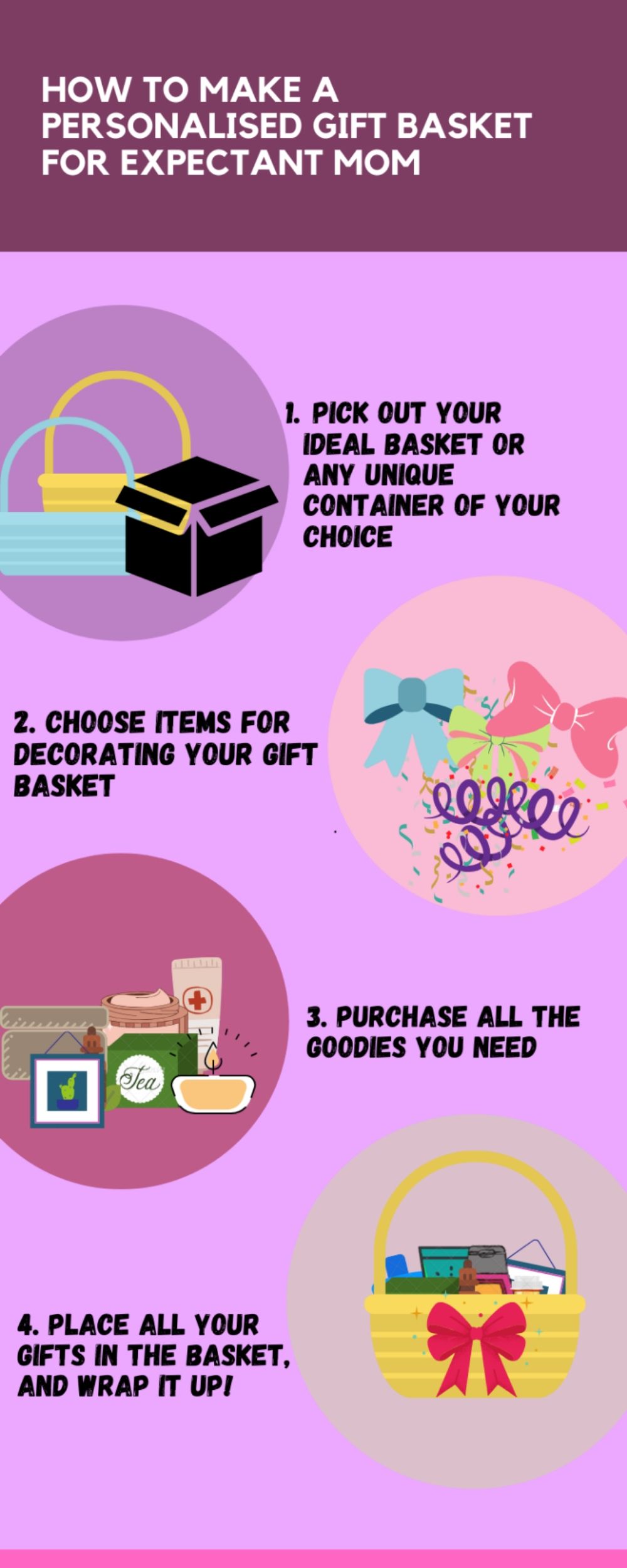 HOW TO MAKE A PERSONALISED GIFT BASKET FOR EXPECTANT MOM

1. PICK OUT YOUR IDEAL BASKET OR ANY UNIQUE CONTAINER OF YOUR CHOICE

2. CHOOSE ITEMS FOR DECORATING YOUR GIFT BASKET

Tea

3. PURCHASE ALL THE GOODIES YOU NEED

4. PLACE ALL YOUR GIFTS IN THE BASKET, AND WRAP IT UP!