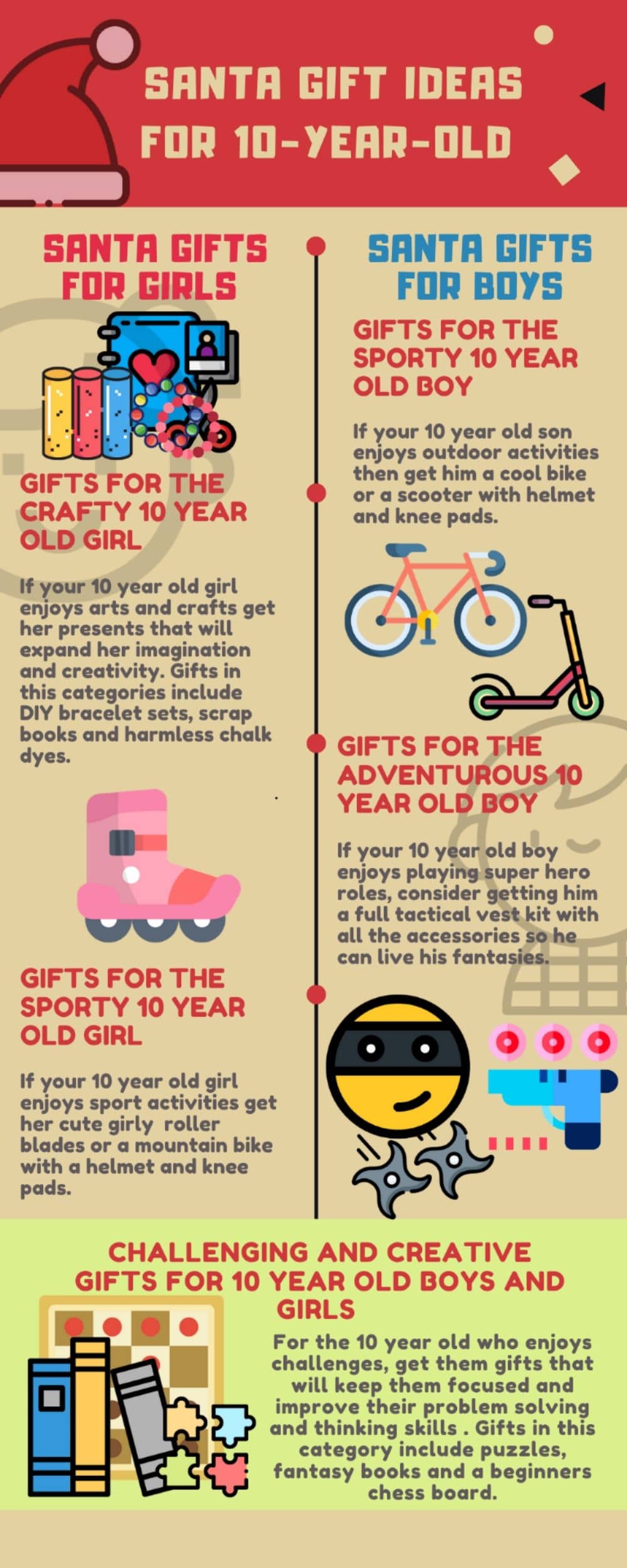 SANTA GIFT IDEAS FOR 10-YEAR-OLD

SANTA GIFTS FOR GIRLS

GIFTS FOR THE CRAFTY 10 YEAR OLD GIRL

If your 10 year old girl enjoys arts and crafts get her presents that will expand her imagination and creativity. Gifts in this categories include DIY bracelet sets, scrap books and harmless chalk dyes.

GIFTS FOR THE SPORTY 10 YEAR OLD GIRL

If your 10 year old girl enjoys sport activities get her cute girly roller blades or a mountain bike with a helmet and knee pads.

SANTA GIFTS FOR BOYS

GIFTS FOR THE SPORTY 10 YEAR OLD BOY

If your 10 year old son enjoys outdoor activities then get him a cool bike or a scooter with helmet and knee pads.

GIFTS FOR THE ADVENTUROUS 10 YEAR OLD BOY

If your 10 year old boy enjoys playing super hero roles, consider getting him a full tactical vest kit with all the accessories so he can live his fantasies.

CHALLENGING AND CREATIVE GIFTS FOR 10 YEAR OLD BOYS AND GIRLS

For the 10 year old who enjoys challenges, get them gifts that will keep them focused and improve their problem solving and thinking skills . Gifts in this category include puzzles, fantasy books and a beginners chess board.