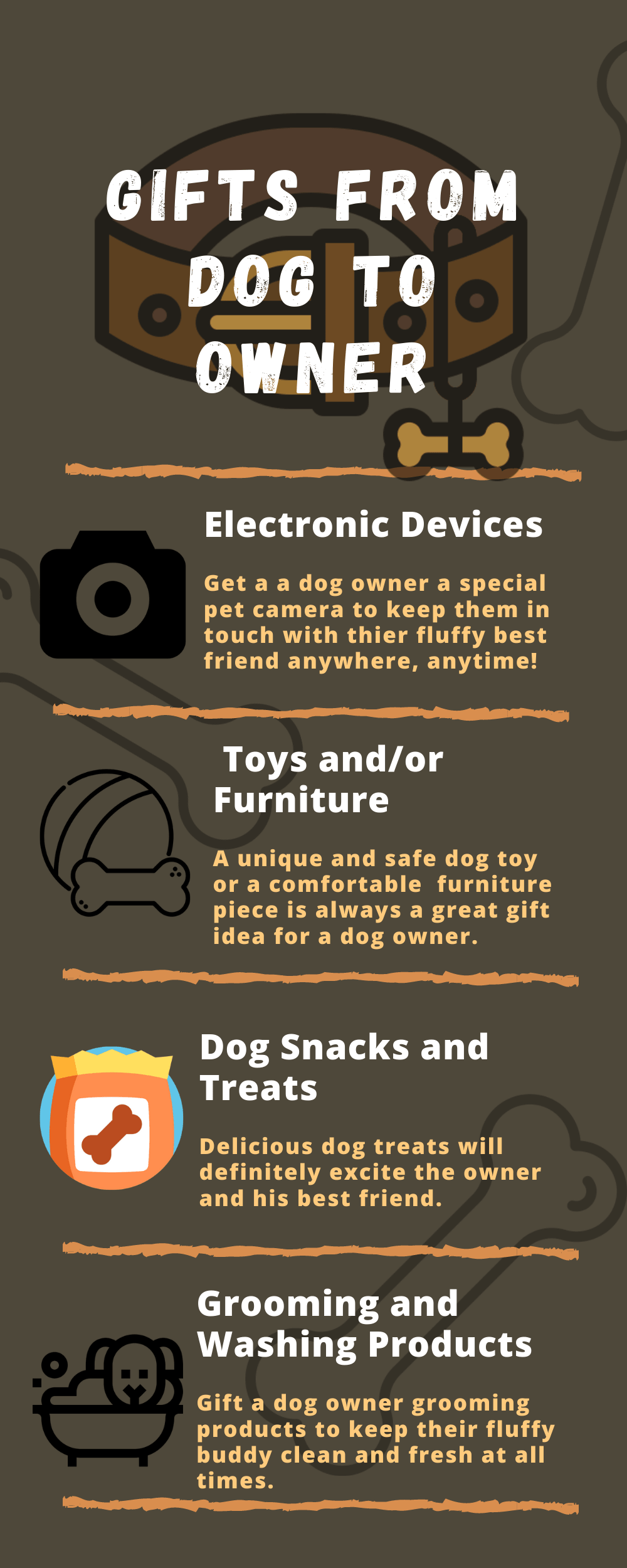 GIFTS FROM DOG TO OWNER

Electronic Devices

Get a a dog owner a special pet camera to keep them in touch with thier fluffy best friend anywhere, anytime!

Toys and/or Furniture

A unique and safe dog toy or a comfortable furniture piece is always a great gift idea for a dog owner.

Dog Snacks and Treats

Delicious dog treats will definitely excite the owner and his best friend.

Grooming and Washing Products

Gift a dog owner grooming products to keep their fluffy buddy clean and fresh at all times.