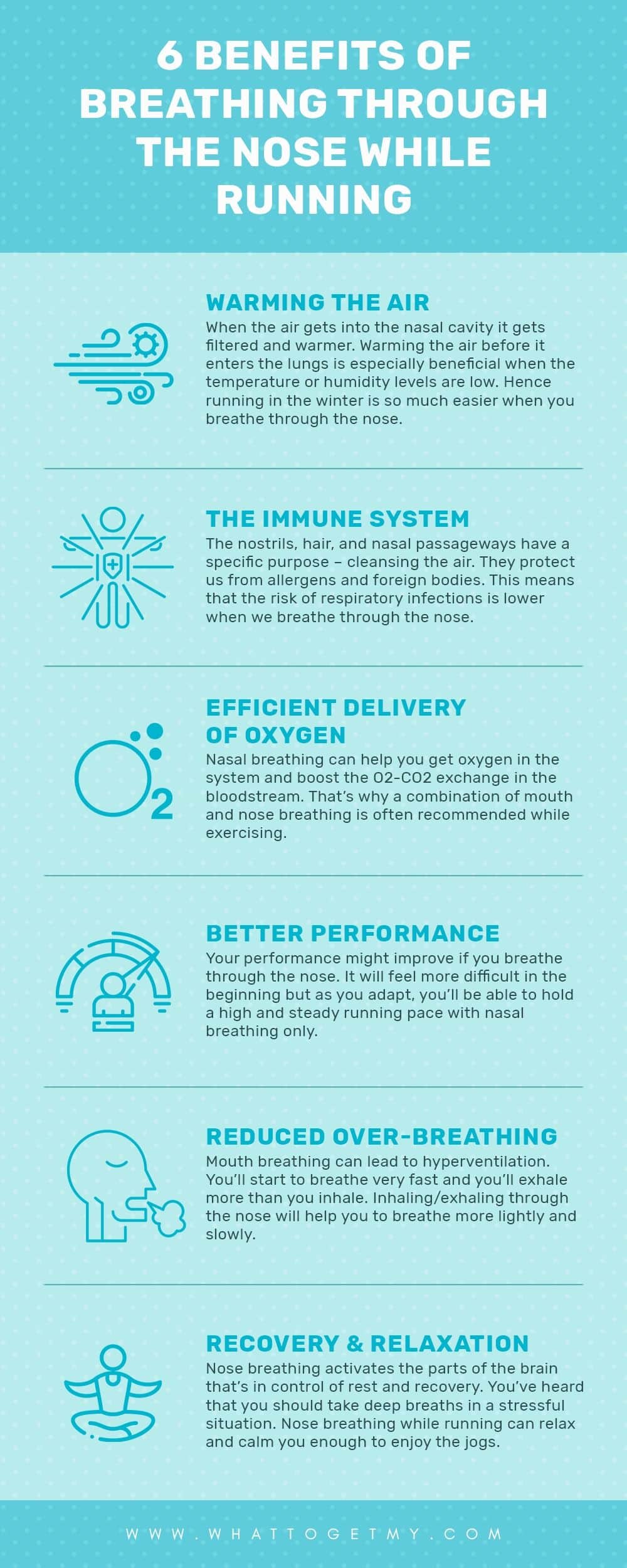 6 BENEFITS OF BREATHING THROUGH THE NOSE WHILE RUNNING

WARMING THE AIR
When the air gets into the nasal cavity it gets filtered and warmer. Warming the air before it enters the lungs is especially beneficial when the temperature or humidity levels are low. Hence running in the winter is so much easier when you breathe through the nose.

THE IMMUNE SYSTEM
The nostrils, hair, and nasal passageways have a specific purpose – cleansing the air. They protect us from allergens and foreign bodies. This means that the risk of respiratory infections is lower when we breathe through the nose.

$O_2$

EFFICIENT DELIVERY OF OXYGEN
Nasal breathing can help you get oxygen in the system and boost the O2-CO2 exchange in the bloodstream. That's why a combination of mouth and nose breathing is often recommended while exercising.

BETTER PERFORMANCE
Your performance might improve if you breathe through the nose. It will feel more difficult in the beginning but as you adapt, you'll be able to hold a high and steady running pace with nasal breathing only.

REDUCED OVER-BREATHING
Mouth breathing can lead to hyperventilation. You'll start to breathe very fast and you'll exhale more than you inhale. Inhaling/exhaling through the nose will help you to breathe more lightly and slowly.

RECOVERY & RELAXATION
Nose breathing activates the parts of the brain that's in control of rest and recovery. You've heard that you should take deep breaths in a stressful situation. Nose breathing while running can relax and calm you enough to enjoy the jogs.

WWW.WHATTOGETMY.COM