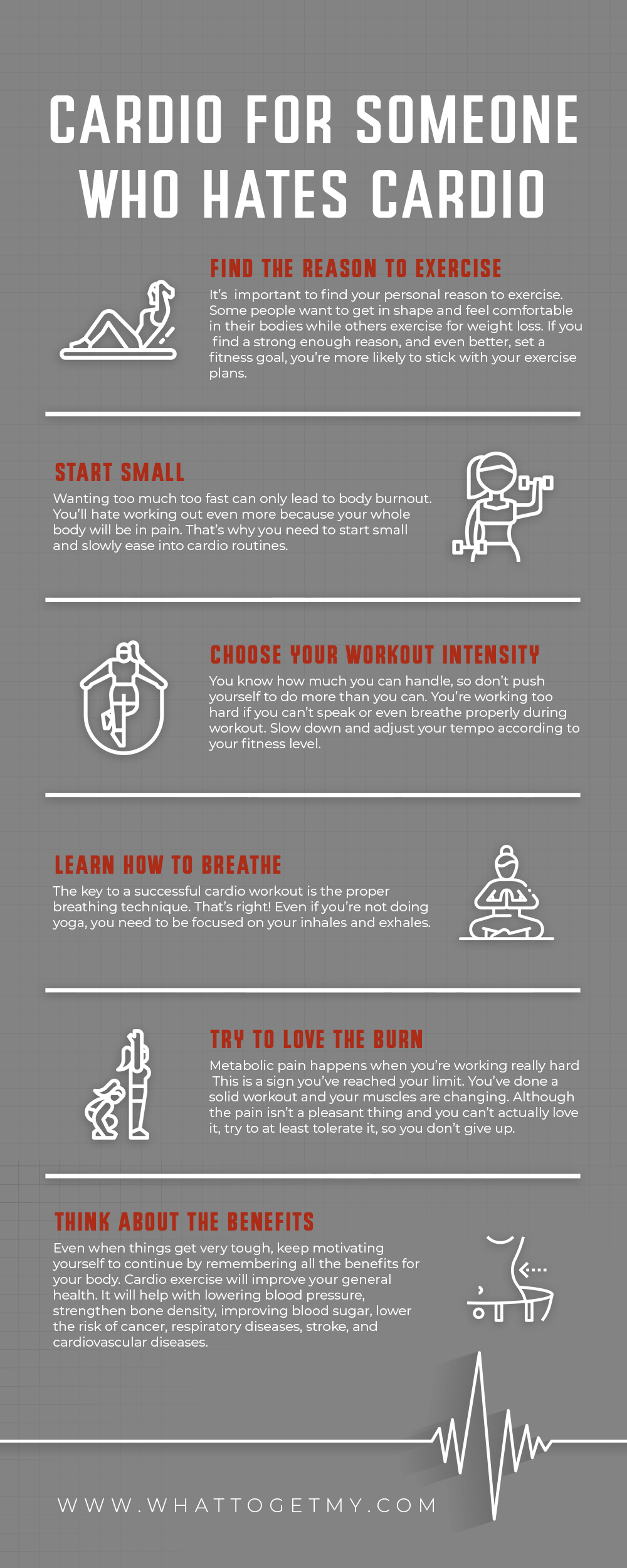 CARDIO FOR SOMEONE WHO HATES CARDIO

FIND THE REASON TO EXERCISE

It's important to find your personal reason to exercise. Some people want to get in shape and feel comfortable in their bodies while others exercise for weight loss. If you find a strong enough reason, and even better, set a fitness goal, you're more likely to stick with your exercise plans.

START SMALL

Wanting too much too fast can only lead to body burnout. You'll hate working out even more because your whole body will be in pain. That's why you need to start small and slowly ease into cardio routines.

CHOOSE YOUR WORKOUT INTENSITY

You know how much you can handle, so don't push yourself to do more than you can. You're working too hard if you can't speak or even breathe properly during workout. Slow down and adjust your tempo according to your fitness level.

LEARN HOW TO BREATHE

The key to a successful cardio workout is the proper breathing technique. That's right! Even if you're not doing yoga, you need to be focused on your inhales and exhales.

TRY TO LOVE THE BURN

Metabolic pain happens when you're working really hard This is a sign you've reached your limit. You've done a solid workout and your muscles are changing. Although the pain isn't a pleasant thing and you can't actually love it, try to at least tolerate it, so you don't give up.

THINK ABOUT THE BENEFITS

Even when things get very tough, keep motivating yourself to continue by remembering all the benefits for your body. Cardio exercise will improve your general health. It will help with lowering blood pressure, strengthen bone density, improving blood sugar, lower the risk of cancer, respiratory diseases, stroke, and cardiovascular diseases.

WWW.WHATTOGETMY.COM