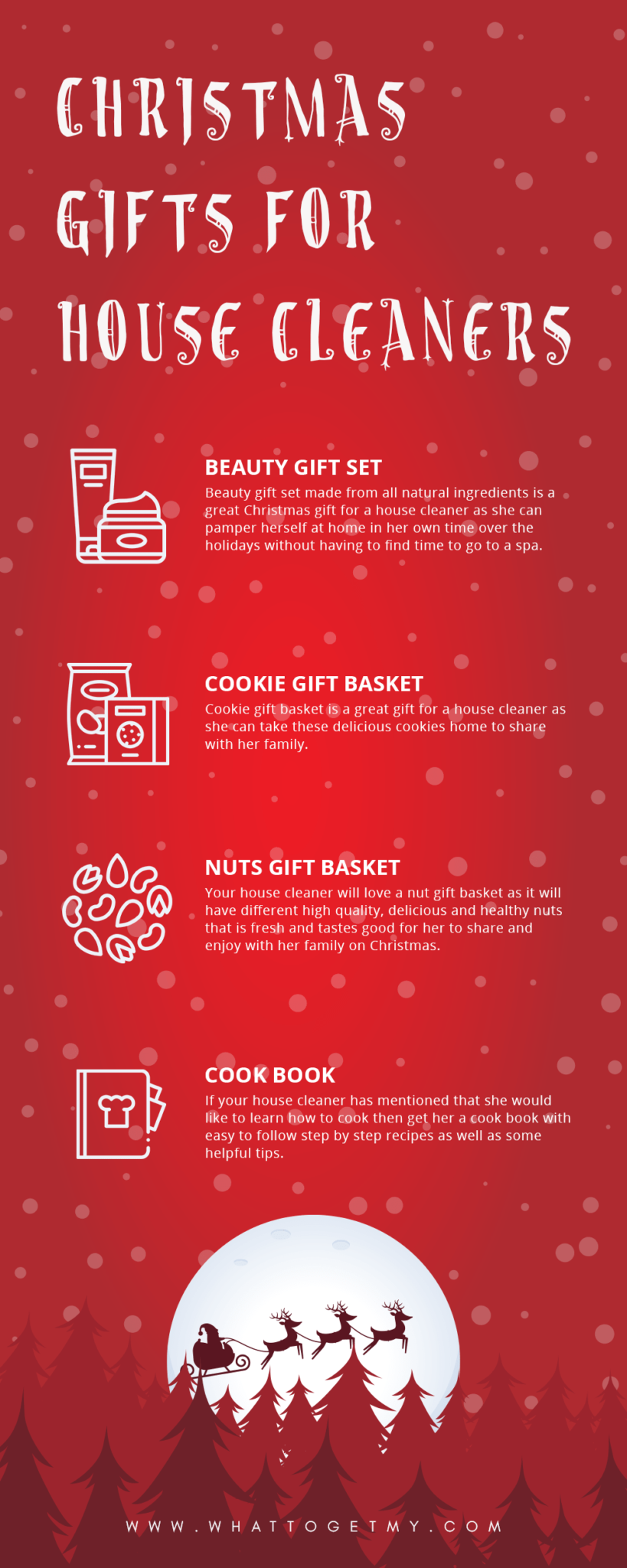 CHRISTMAS GIFTS FOR HOUSE CLEANERS

BEAUTY GIFT SET
Beauty gift set made from all natural ingredients is a great Christmas gift for a house cleaner as she can pamper herself at home in her own time over the holidays without having to find time to go to a spa.

COOKIE GIFT BASKET
Cookie gift basket is a great gift for a house cleaner as she can take these delicious cookies home to share with her family.

NUTS GIFT BASKET
Your house cleaner will love a nut gift basket as it will have different high quality, delicious and healthy nuts that is fresh and tastes good for her to share and enjoy with her family on Christmas.

COOK BOOK
If your house cleaner has mentioned that she would like to learn how to cook then get her a cook book with easy to follow step by step recipes as well as some helpful tips.

WWW.WHATTOGETMY.COM