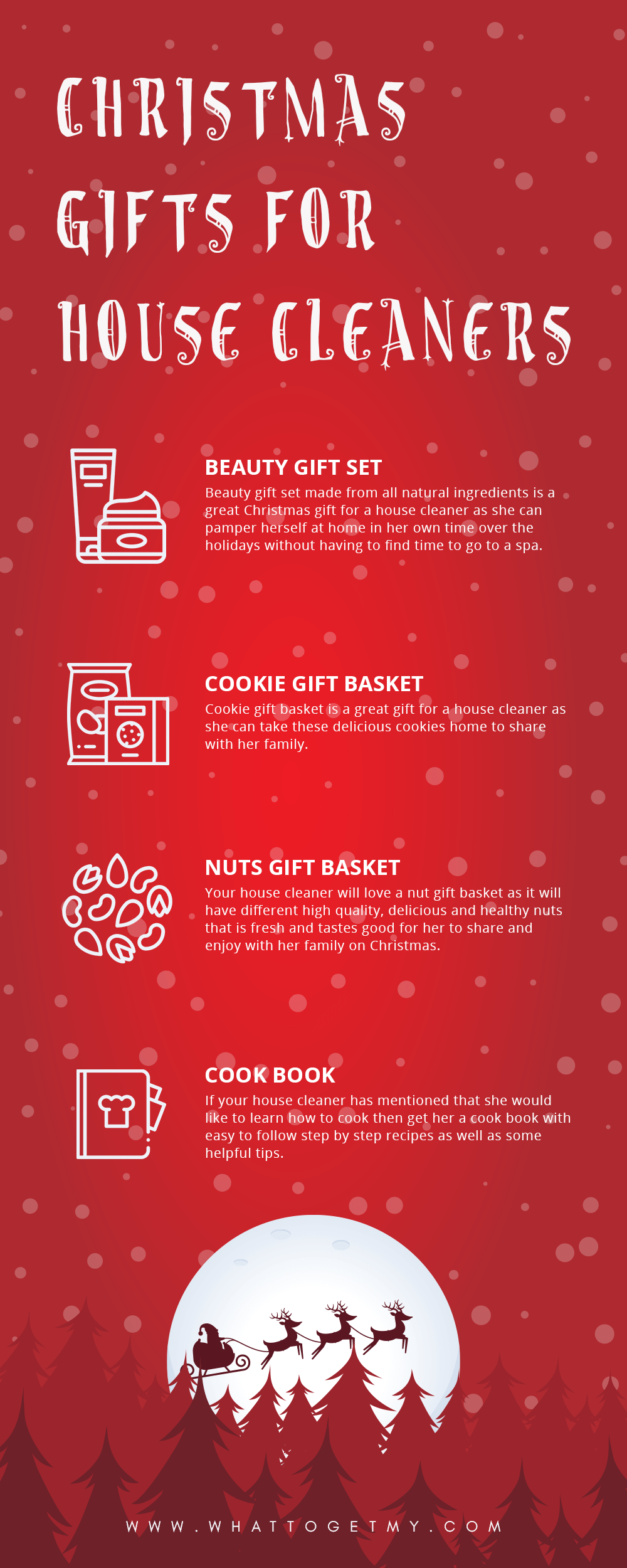 CHRISTMAS GIFTS FOR HOUSE CLEANERS

BEAUTY GIFT SET

Beauty gift set made from all natural ingredients is a great Christmas gift for a house cleaner as she can pamper herself at home in her own time over the holidays without having to find time to go to a spa.

COOKIE GIFT BASKET

Cookie gift basket is a great gift for a house cleaner as she can take these delicious cookies home to share with her family.

NUTS GIFT BASKET

Your house cleaner will love a nut gift basket as it will have different high quality, delicious and healthy nuts that is fresh and tastes good for her to share and enjoy with her family on Christmas.

COOK BOOK

If your house cleaner has mentioned that she would like to learn how to cook then get her a cook book with easy to follow step by step recipes as well as some helpful tips.

WWW.WHATTOGETMY.COM