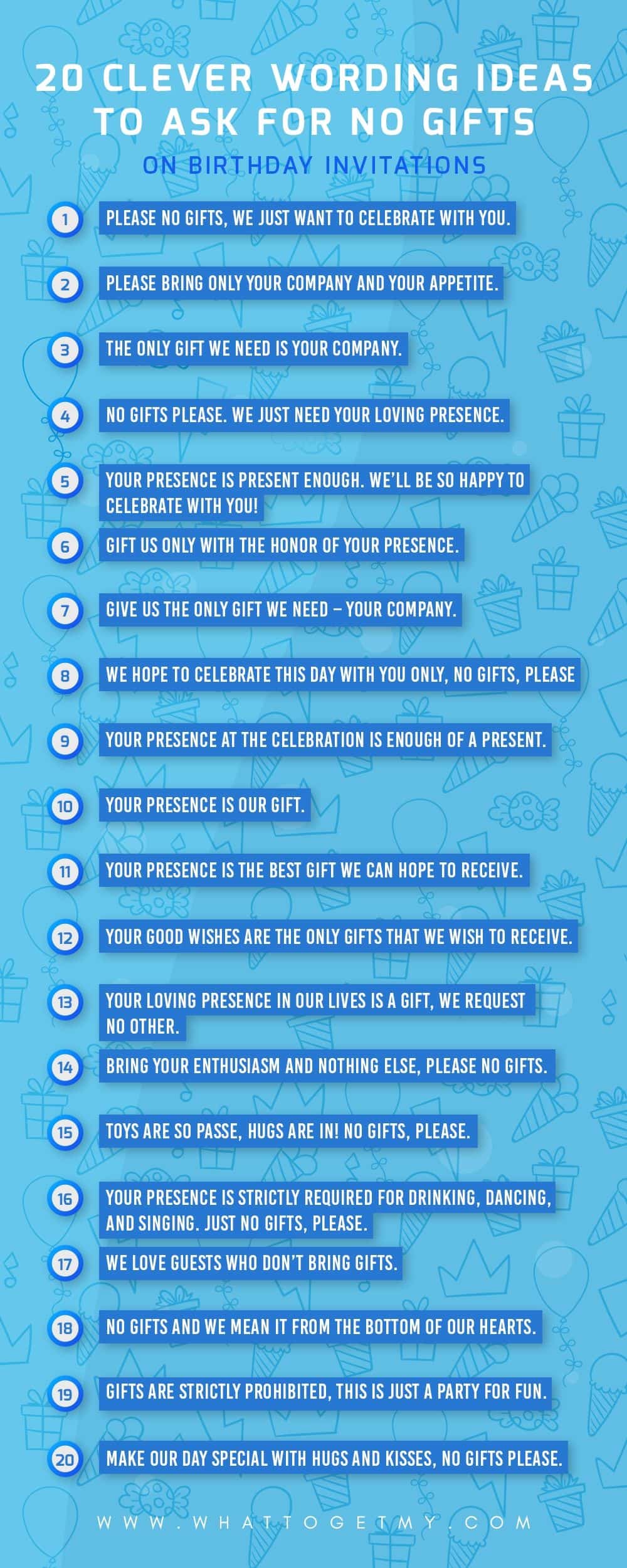 20 CLEVER WORDING IDEAS TO ASK FOR NO GIFTS

ON BIRTHDAY INVITATIONS

1 PLEASE NO GIFTS, WE JUST WANT TO CELEBRATE WITH YOU.

2 PLEASE BRING ONLY YOUR COMPANY AND YOUR APPETITE.

3 THE ONLY GIFT WE NEED IS YOUR COMPANY.

4 NO GIFTS PLEASE. WE JUST NEED YOUR LOVING PRESENCE.

5 YOUR PRESENCE IS PRESENT ENOUGH. WE'LL BE SO HAPPY TO CELEBRATE WITH YOU!

6 GIFT US ONLY WITH THE HONOR OF YOUR PRESENCE.

7 GIVE US THE ONLY GIFT WE NEED – YOUR COMPANY.

8 WE HOPE TO CELEBRATE THIS DAY WITH YOU ONLY, NO GIFTS, PLEASE

9 YOUR PRESENCE AT THE CELEBRATION IS ENOUGH OF A PRESENT.

10 YOUR PRESENCE IS OUR GIFT.

11 YOUR PRESENCE IS THE BEST GIFT WE CAN HOPE TO RECEIVE.

12 YOUR GOOD WISHES ARE THE ONLY GIFTS THAT WE WISH TO RECEIVE.

13 YOUR LOVING PRESENCE IN OUR LIVES IS A GIFT, WE REQUEST NO OTHER.

14 BRING YOUR ENTHUSIASM AND NOTHING ELSE, PLEASE NO GIFTS.

15 TOYS ARE SO PASSE, HUGS ARE IN! NO GIFTS, PLEASE.

16 YOUR PRESENCE IS STRICTLY REQUIRED FOR DRINKING, DANCING, AND SINGING. JUST NO GIFTS, PLEASE.

17 WE LOVE GUESTS WHO DON'T BRING GIFTS.

18 NO GIFTS AND WE MEAN IT FROM THE BOTTOM OF OUR HEARTS.

19 GIFTS ARE STRICTLY PROHIBITED, THIS IS JUST A PARTY FOR FUN.

20 MAKE OUR DAY SPECIAL WITH HUGS AND KISSES, NO GIFTS PLEASE.

WWW.WHATTOGETMY.COM