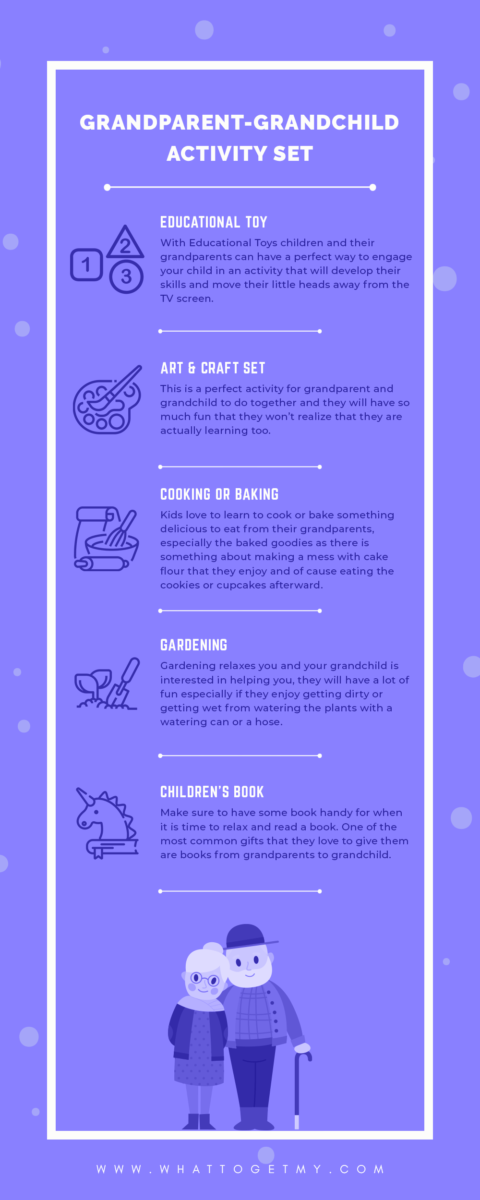 GRANDPARENT-GRANDCHILD ACTIVITY SET

1 2 3

EDUCATIONAL TOY

With Educational Toys children and their grandparents can have a perfect way to engage your child in an activity that will develop their skills and move their little heads away from the TV screen.

ART & CRAFT SET

This is a perfect activity for grandparent and grandchild to do together and they will have so much fun that they won't realize that they are actually learning too.

COOKING OR BAKING

Kids love to learn to cook or bake something delicious to eat from their grandparents, especially the baked goodies as there is something about making a mess with cake flour that they enjoy and of cause eating the cookies or cupcakes afterward.

GARDENING

Gardening relaxes you and your grandchild is interested in helping you, they will have a lot of fun especially if they enjoy getting dirty or getting wet from watering the plants with a watering can or a hose.

CHILDREN'S BOOK

Make sure to have some book handy for when it is time to relax and read a book. One of the most common gifts that they love to give them are books from grandparents to grandchild.

WWW.WHATTOGETMY.COM