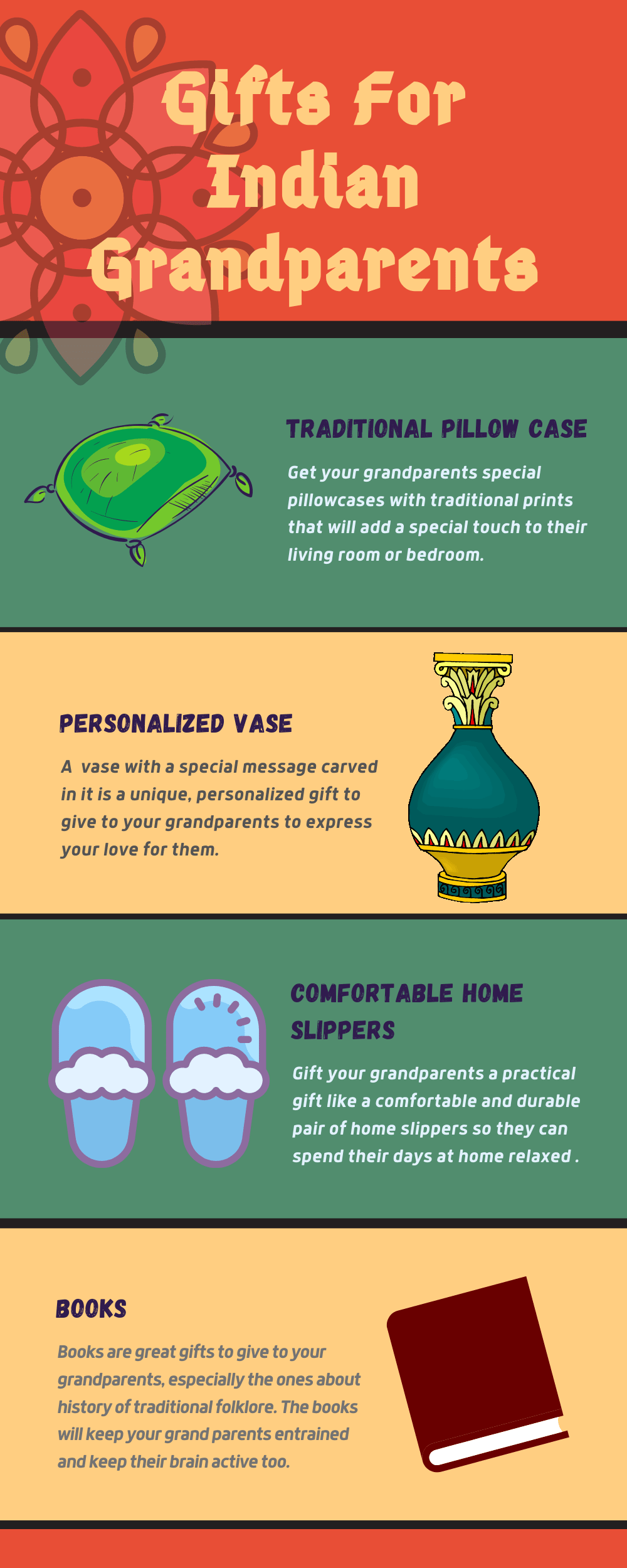 Gifts For Indian Grandparents

TRADITIONAL PILLOW CASE

Get your grandparents special pillowcases with traditional prints that will add a special touch to their living room or bedroom.

PERSONALIZED VASE

A vase with a special message carved in it is a unique, personalized gift to give to your grandparents to express your love for them.

COMFORTABLE HOME SLIPPERS

Gift your grandparents a practical gift like a comfortable and durable pair of home slippers so they can spend their days at home relaxed .

BOOKS

Books are great gifts to give to your grandparents, especially the ones about history of traditional folklore. The books will keep your grand parents entrained and keep their brain active too.