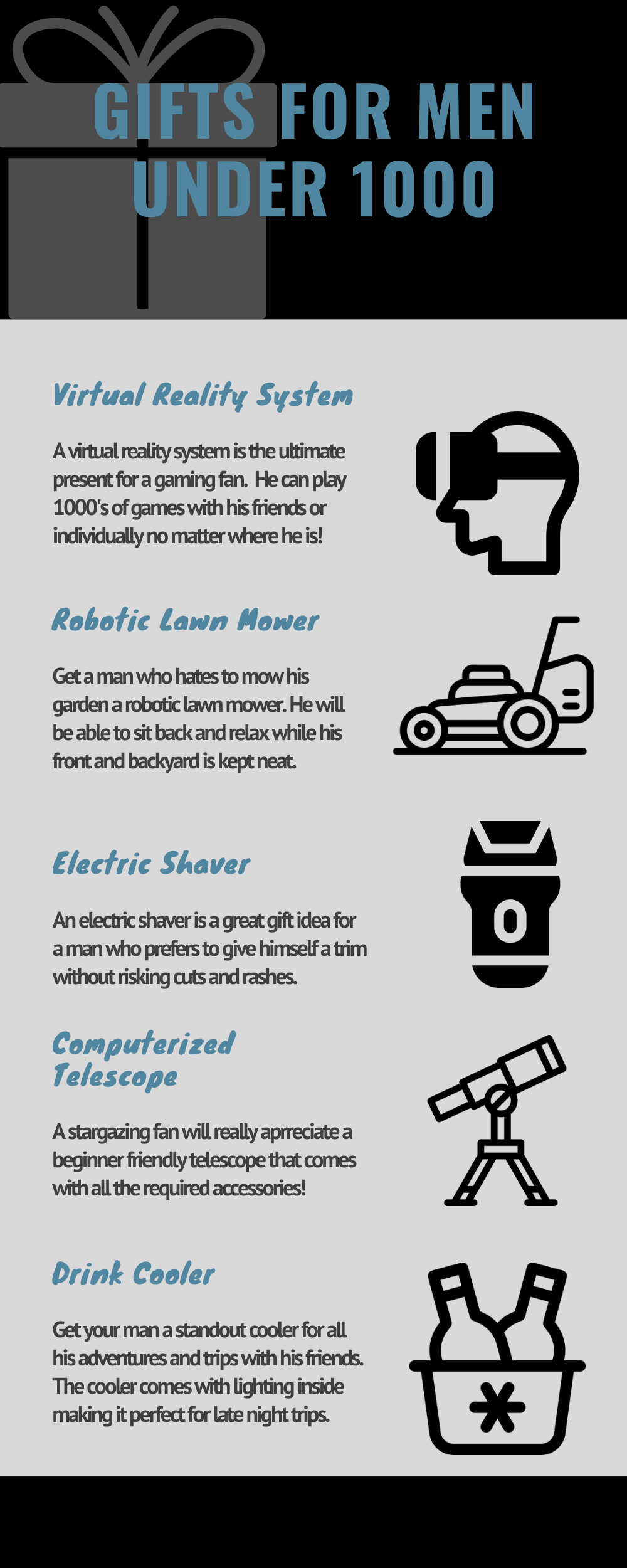 GIFTS FOR MEN UNDER 1000

Virtual Reality System

A virtual reality system is the ultimate present for a gaming fan. He can play 1000's of games with his friends or individually no matter where he is!

Robotic Lawn Mower

Get a man who hates to mow his garden a robotic lawn mower. He will be able to sit back and relax while his front and backyard is kept neat.

Electric Shaver

An electric shaver is a great gift idea for a man who prefers to give himself a trim without risking cuts and rashes.

Computerized Telescope

A stargazing fan will really aprreciate a beginner friendly telescope that comes with all the required accessories!

Drink Cooler

Get your man a standout cooler for all his adventures and trips with his friends. The cooler comes with lighting inside making it perfect for late night trips.