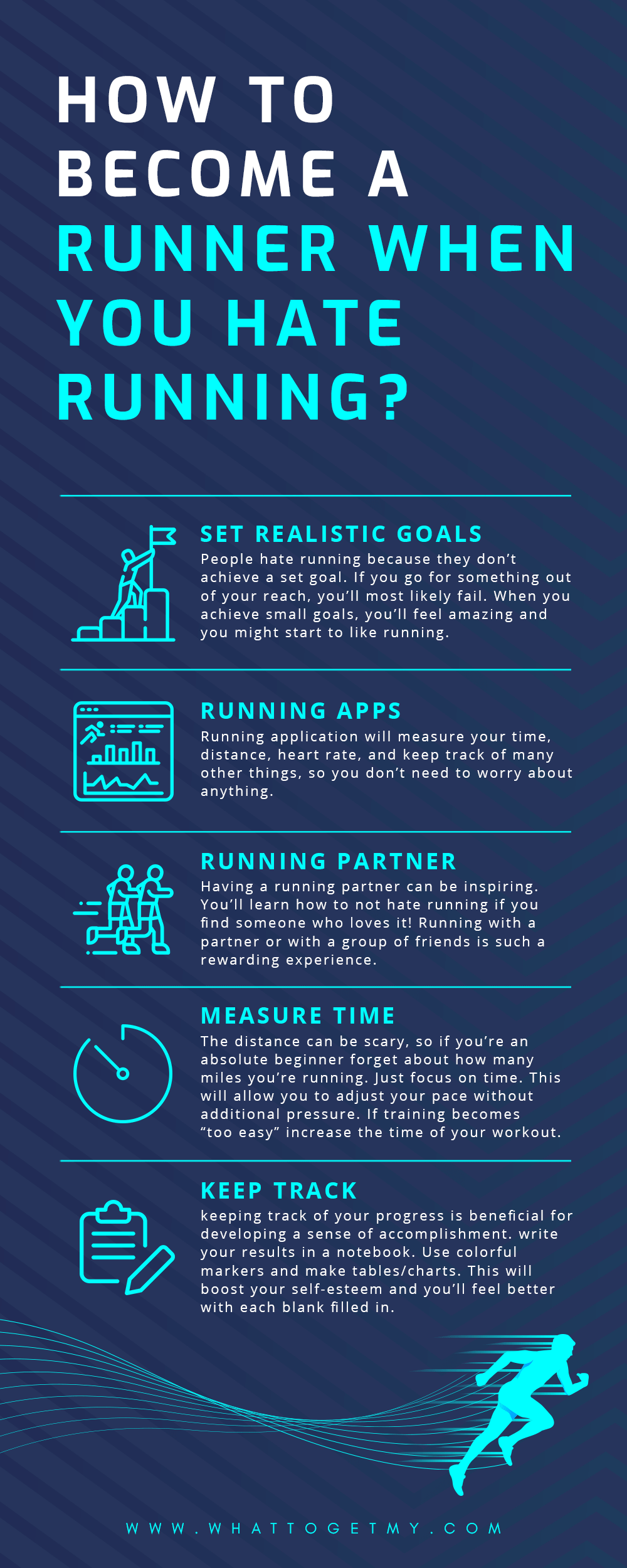 HOW TO BECOME A RUNNER WHEN YOU HATE RUNNING?

SET REALISTIC GOALS
People hate running because they don't achieve a set goal. If you go for something out of your reach, you'll most likely fail. When you achieve small goals, you'll feel amazing and you might start to like running.

RUNNING APPS
Running application will measure your time, distance, heart rate, and keep track of many other things, so you don't need to worry about anything.

RUNNING PARTNER
Having a running partner can be inspiring. You'll learn how to not hate running if you find someone who loves it! Running with a partner or with a group of friends is such a rewarding experience.

MEASURE TIME
The distance can be scary, so if you're an absolute beginner forget about how many miles you're running. Just focus on time. This will allow you to adjust your pace without additional pressure. If training becomes "too easy" increase the time of your workout.

KEEP TRACK
keeping track of your progress is beneficial for developing a sense of accomplishment. write your results in a notebook. Use colorful markers and make tables/charts. This will boost your self-esteem and you'll feel better with each blank filled in.

WWW.WHATTOGETMY.COM