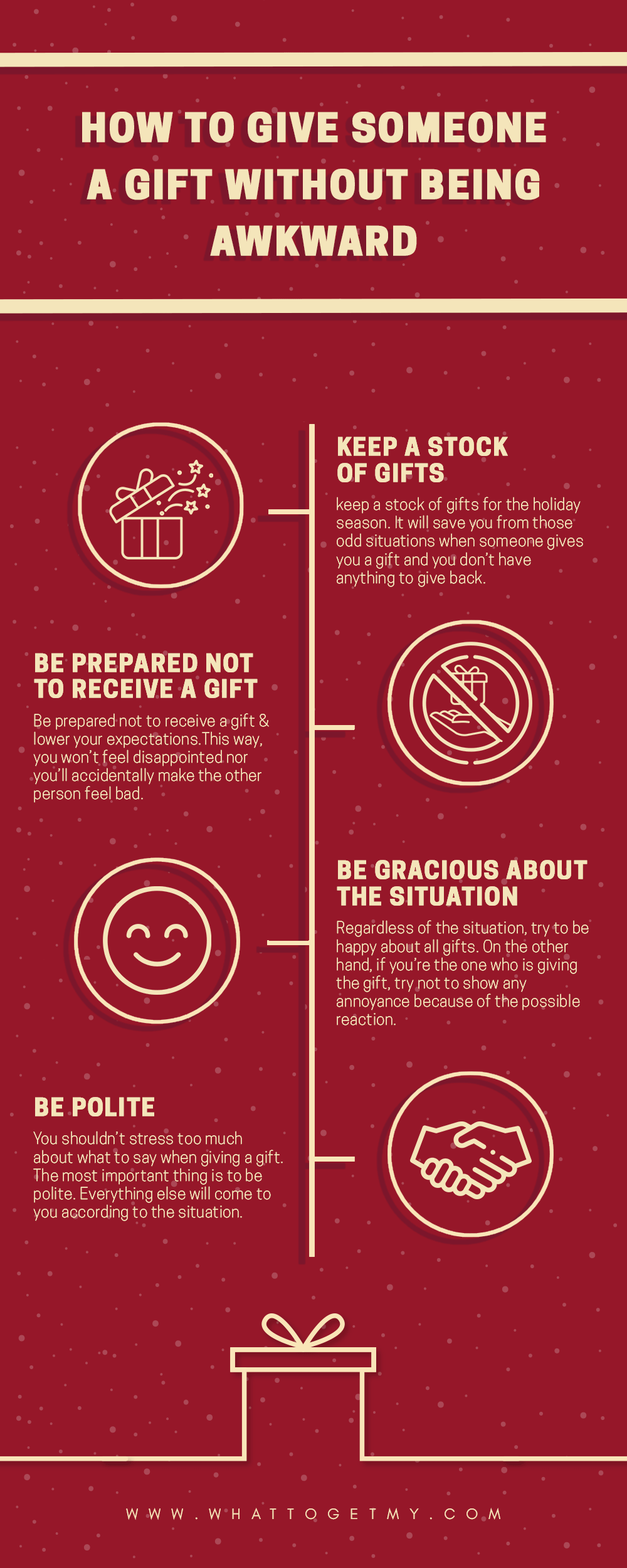 HOW TO GIVE SOMEONE A GIFT WITHOUT BEING AWKWARD

KEEP A STOCK OF GIFTS

keep a stock of gifts for the holiday season. It will save you from those odd situations when someone gives you a gift and you don't have anything to give back.

BE PREPARED NOT TO RECEIVE A GIFT

Be prepared not to receive a gift & lower your expectations.This way, you won't feel disappointed nor you'll accidentally make the other person feel bad.

BE GRACIOUS ABOUT THE SITUATION

Regardless of the situation, try to be happy about all gifts. On the other hand, if you're the one who is giving the gift, try not to show any annoyance because of the possible reaction.

BE POLITE

You shouldn't stress too much about what to say when giving a gift. The most important thing is to be polite. Everything else will come to you according to the situation.

WWW.WHATTOGETMY.COM