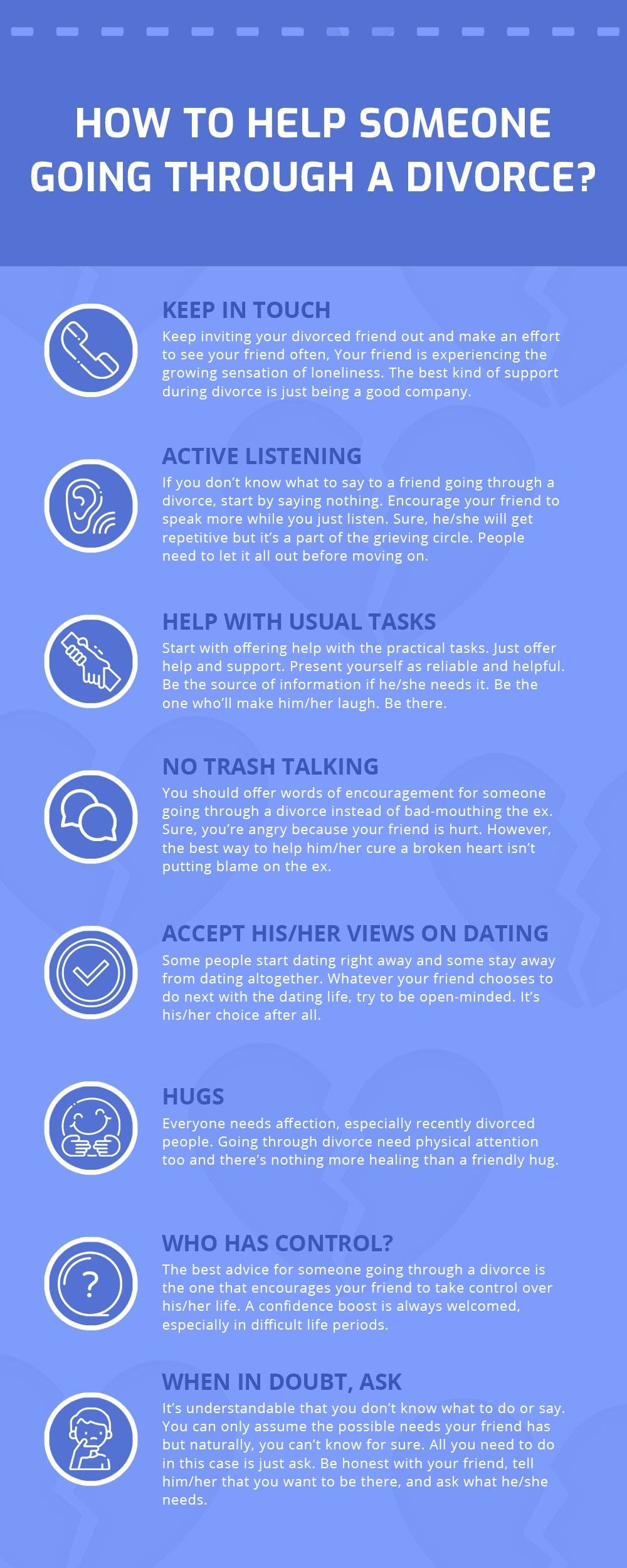 HOW TO HELP SOMEONE GOING THROUGH A DIVORCE?

KEEP IN TOUCH
Keep inviting your divorced friend out and make an effort to see your friend often, Your friend is experiencing the growing sensation of loneliness. The best kind of support during divorce is just being a good company.

ACTIVE LISTENING
If you don't know what to say to a friend going through a divorce, start by saying nothing. Encourage your friend to speak more while you just listen. Sure, he/she will get repetitive but it's a part of the grieving circle. People need to let it all out before moving on.

HELP WITH USUAL TASKS
Start with offering help with the practical tasks. Just offer help and support. Present yourself as reliable and helpful. Be the source of information if he/she needs it. Be the one who'll make him/her laugh. Be there.

NO TRASH TALKING
You should offer words of encouragement for someone going through a divorce instead of bad-mouthing the ex. Sure, you're angry because your friend is hurt. However, the best way to help him/her cure a broken heart isn't putting blame on the ex.

ACCEPT HIS/HER VIEWS ON DATING
Some people start dating right away and some stay away from dating altogether. Whatever your friend chooses to do next with the dating life, try to be open-minded. It's his/her choice after all.

HUGS
Everyone needs affection, especially recently divorced people. Going through divorce need physical attention too and there's nothing more healing than a friendly hug.

WHO HAS CONTROL?
The best advice for someone going through a divorce is the one that encourages your friend to take control over his/her life. A confidence boost is always welcomed, especially in difficult life periods.

WHEN IN DOUBT, ASK
It's understandable that you don't know what to do or say. You can only assume the possible needs your friend has but naturally, you can't know for sure. All you need to do in this case is just ask. Be honest with your friend, tell him/her that you want to be there, and ask what he/she needs.