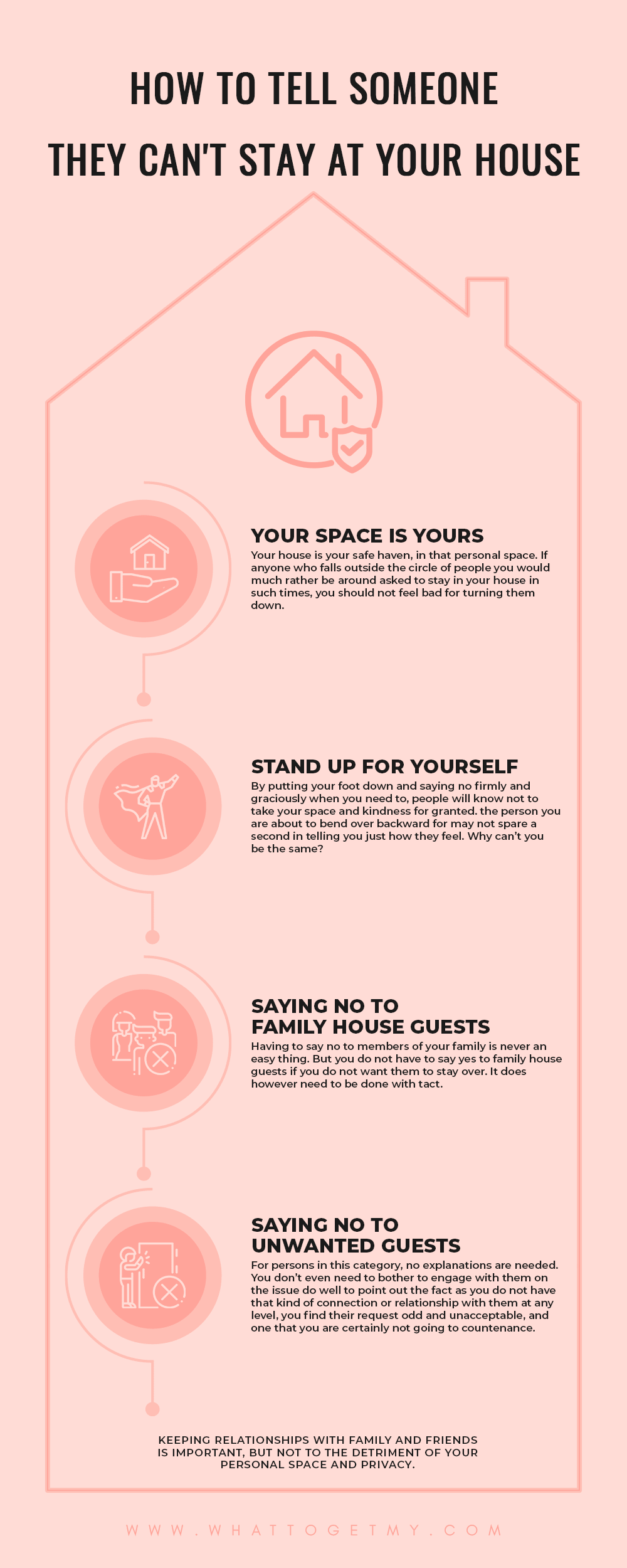 HOW TO TELL SOMEONE THEY CAN'T STAY AT YOUR HOUSE

YOUR SPACE IS YOURS
Your house is your safe haven, in that personal space. If anyone who falls outside the circle of people you would much rather be around asked to stay in your house in such times, you should not feel bad for turning them down.

STAND UP FOR YOURSELF
By putting your foot down and saying no firmly and graciously when you need to, people will know not to take your space and kindness for granted. the person you are about to bend over backward for may not spare a second in telling you just how they feel. Why can't you be the same?

SAYING NO TO FAMILY HOUSE GUESTS
Having to say no to members of your family is never an easy thing. But you do not have to say yes to family house guests if you do not want them to stay over. It does however need to be done with tact.

SAYING NO TO UNWANTED GUESTS
For persons in this category, no explanations are needed. You don't even need to bother to engage with them on the issue do well to point out the fact as you do not have that kind of connection or relationship with them at any level, you find their request odd and unacceptable, and one that you are certainly not going to countenance.

KEEPING RELATIONSHIPS WITH FAMILY AND FRIENDS IS IMPORTANT, BUT NOT TO THE DETRIMENT OF YOUR PERSONAL SPACE AND PRIVACY.

WWW.WHATTOGETMY.COM