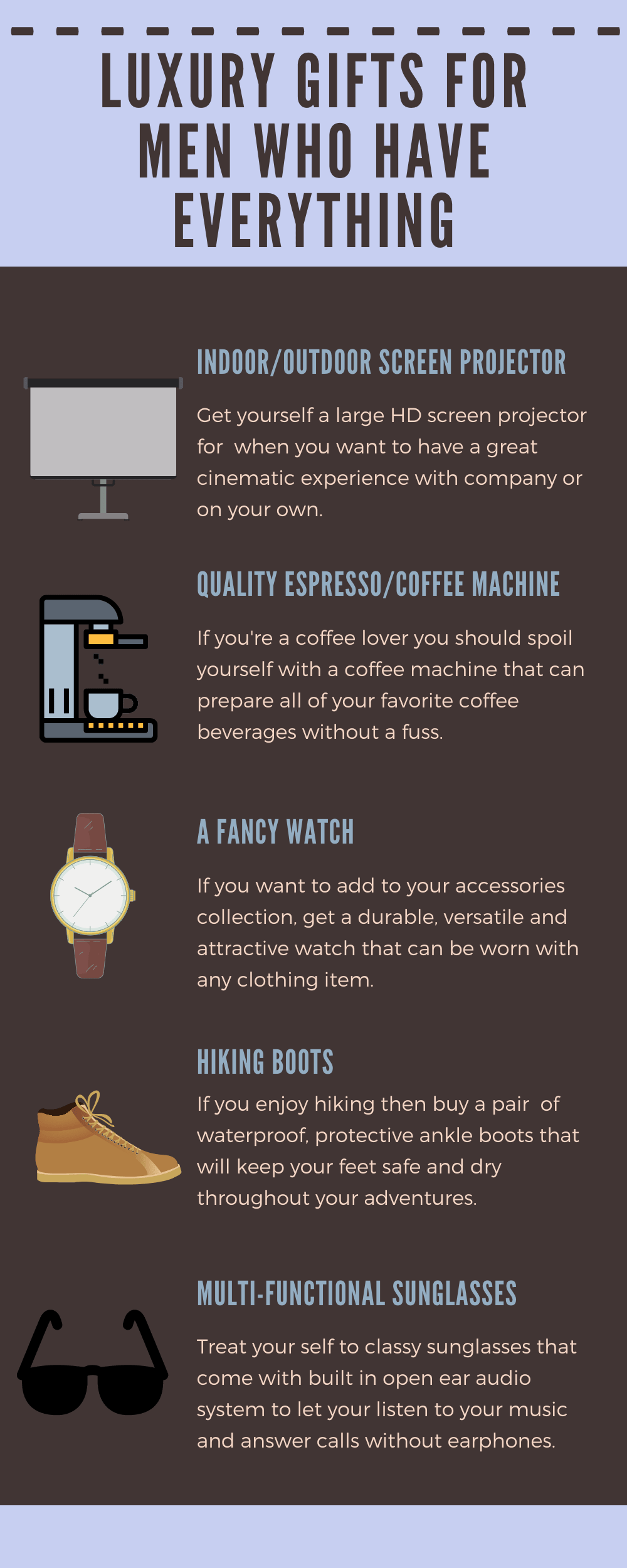 LUXURY GIFTS FOR MEN WHO HAVE EVERYTHING

INDOOR/OUTDOOR SCREEN PROJECTOR

Get yourself a large HD screen projector for when you want to have a great cinematic experience with company or on your own.

QUALITY ESPRESSO/COFFEE MACHINE

If you're a coffee lover you should spoil yourself with a coffee machine that can prepare all of your favorite coffee beverages without a fuss.

A FANCY WATCH

If you want to add to your accessories collection, get a durable, versatile and attractive watch that can be worn with any clothing item.

HIKING BOOTS

If you enjoy hiking then buy a pair of waterproof, protective ankle boots that will keep your feet safe and dry throughout your adventures.

MULTI-FUNCTIONAL SUNGLASSES

Treat your self to classy sunglasses that come with built in open ear audio system to let your listen to your music and answer calls without earphones.