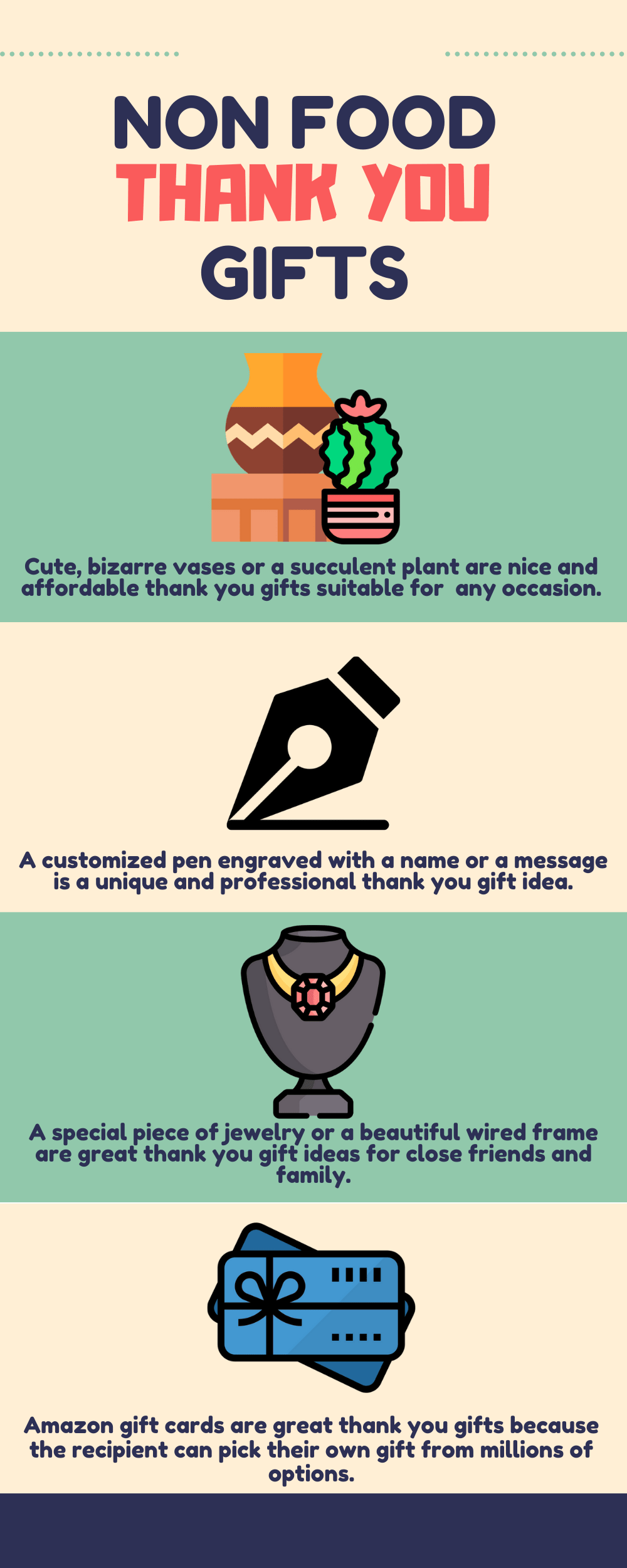 NON FOOD
THANK YOU
GIFTS

Cute, bizarre vases or a succulent plant are nice and affordable thank you gifts suitable for any occasion.

A customized pen engraved with a name or a message is a unique and professional thank you gift idea.

A special piece of jewelry or a beautiful wired frame are great thank you gift ideas for close friends and family.

Amazon gift cards are great thank you gifts because the recipient can pick their own gift from millions of options.