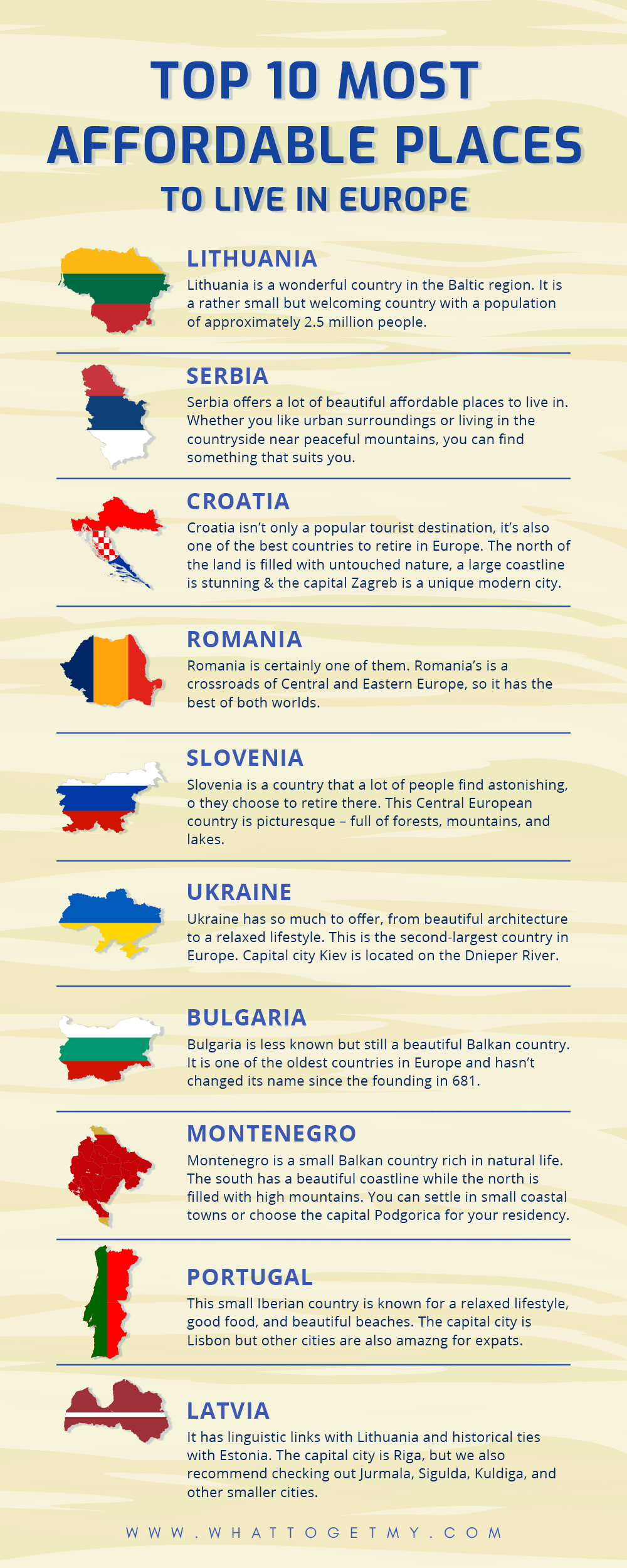 TOP 10 MOST AFFORDABLE PLACES TO LIVE IN EUROPE

LITHUANIA
Lithuania is a wonderful country in the Baltic region. It is a rather small but welcoming country with a population of approximately 2.5 million people.

SERBIA
Serbia offers a lot of beautiful affordable places to live in. Whether you like urban surroundings or living in the countryside near peaceful mountains, you can find something that suits you.

CROATIA
Croatia isn't only a popular tourist destination, it's also one of the best countries to retire in Europe. The north of the land is filled with untouched nature, a large coastline is stunning & the capital Zagreb is a unique modern city.

ROMANIA
Romania is certainly one of them. Romania's is a crossroads of Central and Eastern Europe, so it has the best of both worlds.

SLOVENIA
Slovenia is a country that a lot of people find astonishing, o they choose to retire there. This Central European country is picturesque – full of forests, mountains, and lakes.

UKRAINE
Ukraine has so much to offer, from beautiful architecture to a relaxed lifestyle. This is the second-largest country in Europe. Capital city Kiev is located on the Dnieper River.

BULGARIA
Bulgaria is less known but still a beautiful Balkan country. It is one of the oldest countries in Europe and hasn't changed its name since the founding in 681.

MONTENEGRO
Montenegro is a small Balkan country rich in natural life. The south has a beautiful coastline while the north is filled with high mountains. You can settle in small coastal towns or choose the capital Podgorica for your residency.

PORTUGAL
This small Iberian country is known for a relaxed lifestyle, good food, and beautiful beaches. The capital city is Lisbon but other cities are also amazng for expats.

LATVIA
It has linguistic links with Lithuania and historical ties with Estonia. The capital city is Riga, but we also recommend checking out Jurmala, Sigulda, Kuldiga, and other smaller cities.

WWW.WHATTOGETMY.COM