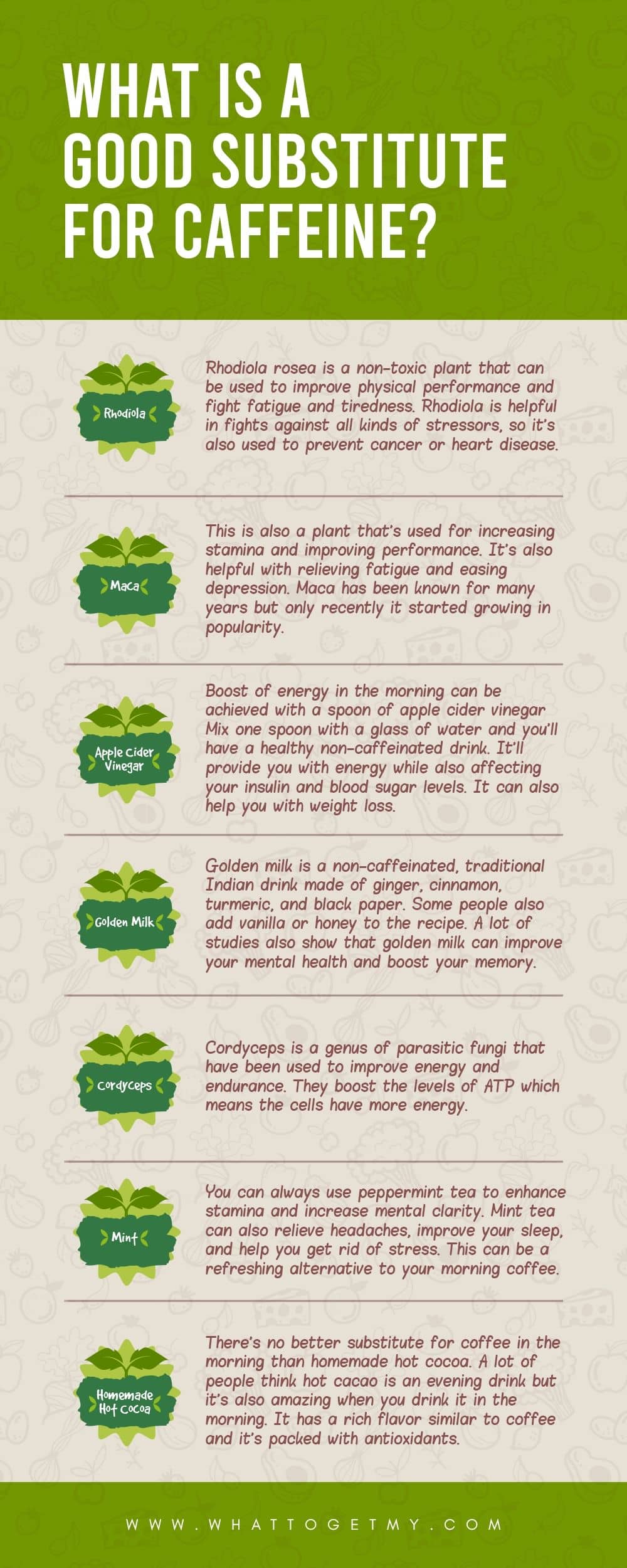 WHAT IS A GOOD SUBSTITUTE FOR CAFFEINE?

Rhodiola

Rhodiola rosea is a non-toxic plant that can be used to improve physical performance and fight fatigue and tiredness. Rhodiola is helpful in fights against all kinds of stressors, so it's also used to prevent cancer or heart disease.

Maca

This is also a plant that's used for increasing stamina and improving performance. It's also helpful with relieving fatigue and easing depression. Maca has been known for many years but only recently it started growing in popularity.

Apple Cider Vinegar

Boost of energy in the morning can be achieved with a spoon of apple cider vinegar Mix one spoon with a glass of water and you'll have a healthy non-caffeinated drink. It'll provide you with energy while also affecting your insulin and blood sugar levels. It can also help you with weight loss.

Golden Milk

Golden milk is a non-caffeinated, traditional Indian drink made of ginger, cinnamon, turmeric, and black paper. Some people also add vanilla or honey to the recipe. A lot of studies also show that golden milk can improve your mental health and boost your memory.

Cordyceps

Cordyceps is a genus of parasitic fungi that have been used to improve energy and endurance. They boost the levels of ATP which means the cells have more energy.

Mint

You can always use peppermint tea to enhance stamina and increase mental clarity. Mint tea can also relieve headaches, improve your sleep, and help you get rid of stress. This can be a refreshing alternative to your morning coffee.

Homemade Hot Cocoa

There's no better substitute for coffee in the morning than homemade hot cocoa. A lot of people think hot cacao is an evening drink but it's also amazing when you drink it in the morning. It has a rich flavor similar to coffee and it's packed with antioxidants.

WWW.WHATTOGETMY.COM