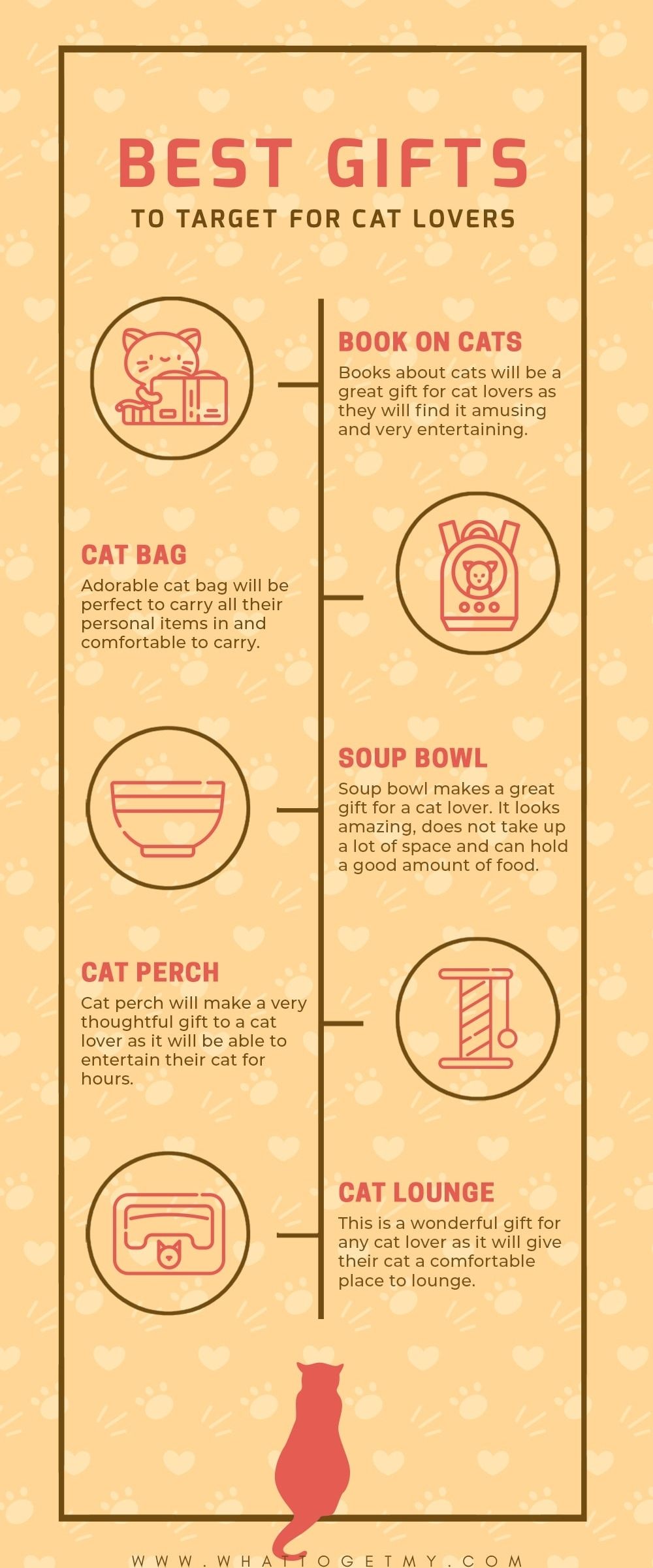 BEST GIFTS
TO TARGET FOR CAT LOVERS

BOOK ON CATS
Books about cats will be a great gift for cat lovers as they will find it amusing and very entertaining.

CAT BAG
Adorable cat bag will be perfect to carry all their personal items in and comfortable to carry.

SOUP BOWL
Soup bowl makes a great gift for a cat lover. It looks amazing, does not take up a lot of space and can hold a good amount of food.

CAT PERCH
Cat perch will make a very thoughtful gift to a cat lover as it will be able to entertain their cat for hours.

CAT LOUNGE
This is a wonderful gift for any cat lover as it will give their cat a comfortable place to lounge.

WWW.WHATTOGETMY.COM