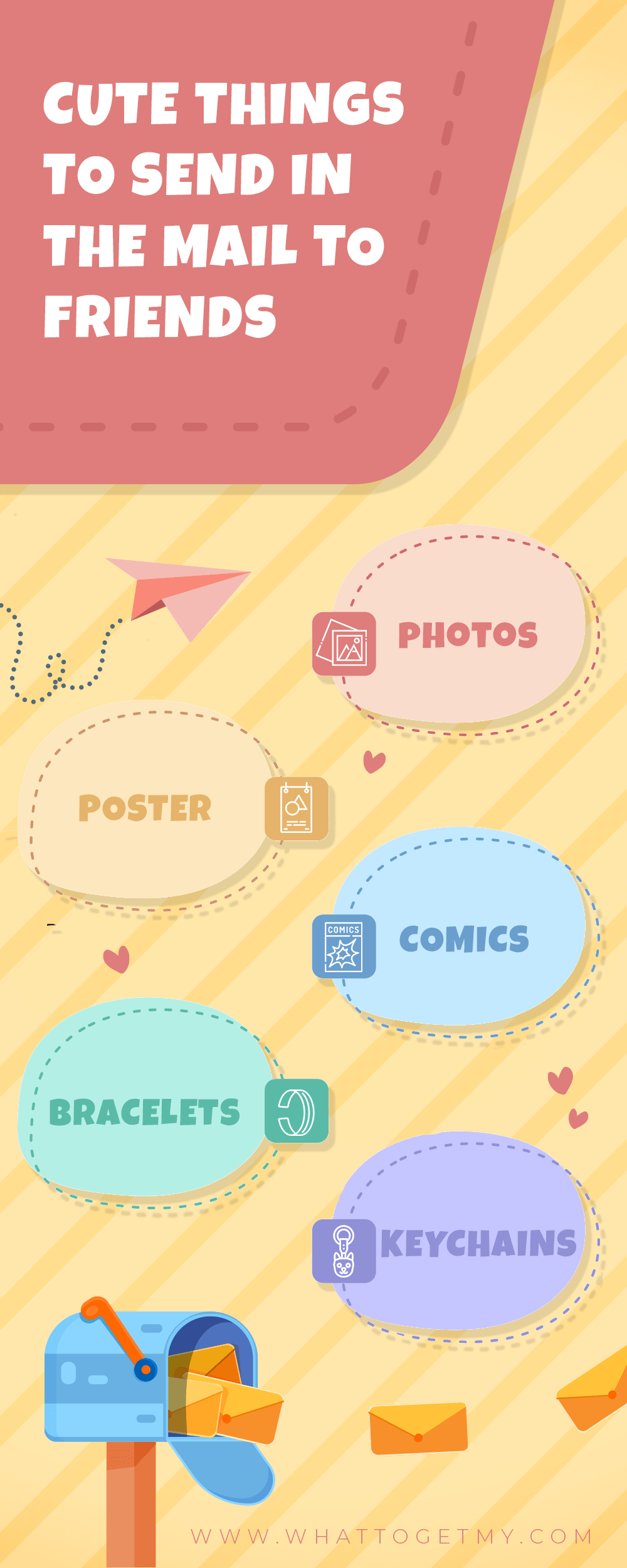 CUTE THINGS TO SEND IN THE MAIL TO FRIENDS

PHOTOS

POSTER

COMICS

COMICS

BRACELETS

KEYCHAINS

WWW.WHATTOGETMY.COM