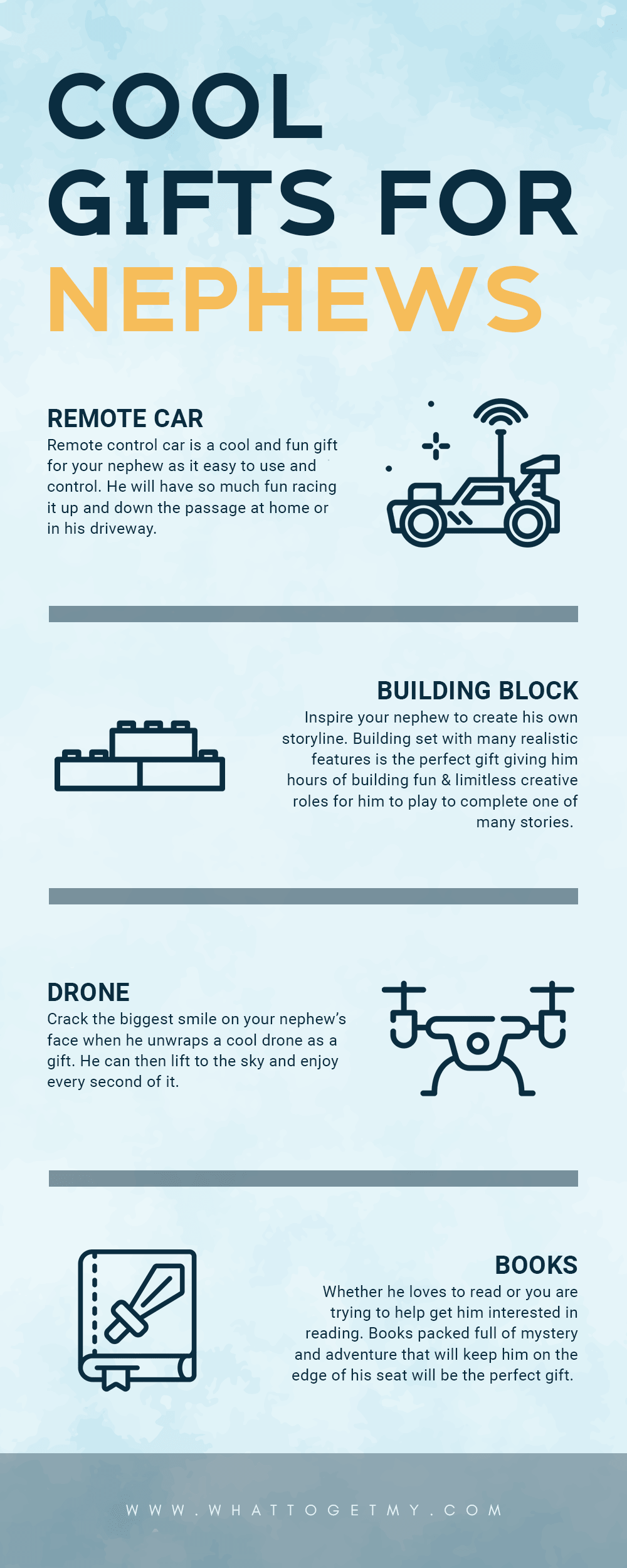 COOL GIFTS FOR NEPHEWS

REMOTE CAR
Remote control car is a cool and fun gift for your nephew as it easy to use and control. He will have so much fun racing it up and down the passage at home or in his driveway.

BUILDING BLOCK
Inspire your nephew to create his own storyline. Building set with many realistic features is the perfect gift giving him hours of building fun & limitless creative roles for him to play to complete one of many stories.

DRONE
Crack the biggest smile on your nephew's face when he unwraps a cool drone as a gift. He can then lift to the sky and enjoy every second of it.

BOOKS
Whether he loves to read or you are trying to help get him interested in reading. Books packed full of mystery and adventure that will keep him on the edge of his seat will be the perfect gift.

WWW.WHATTOGETMY.COM