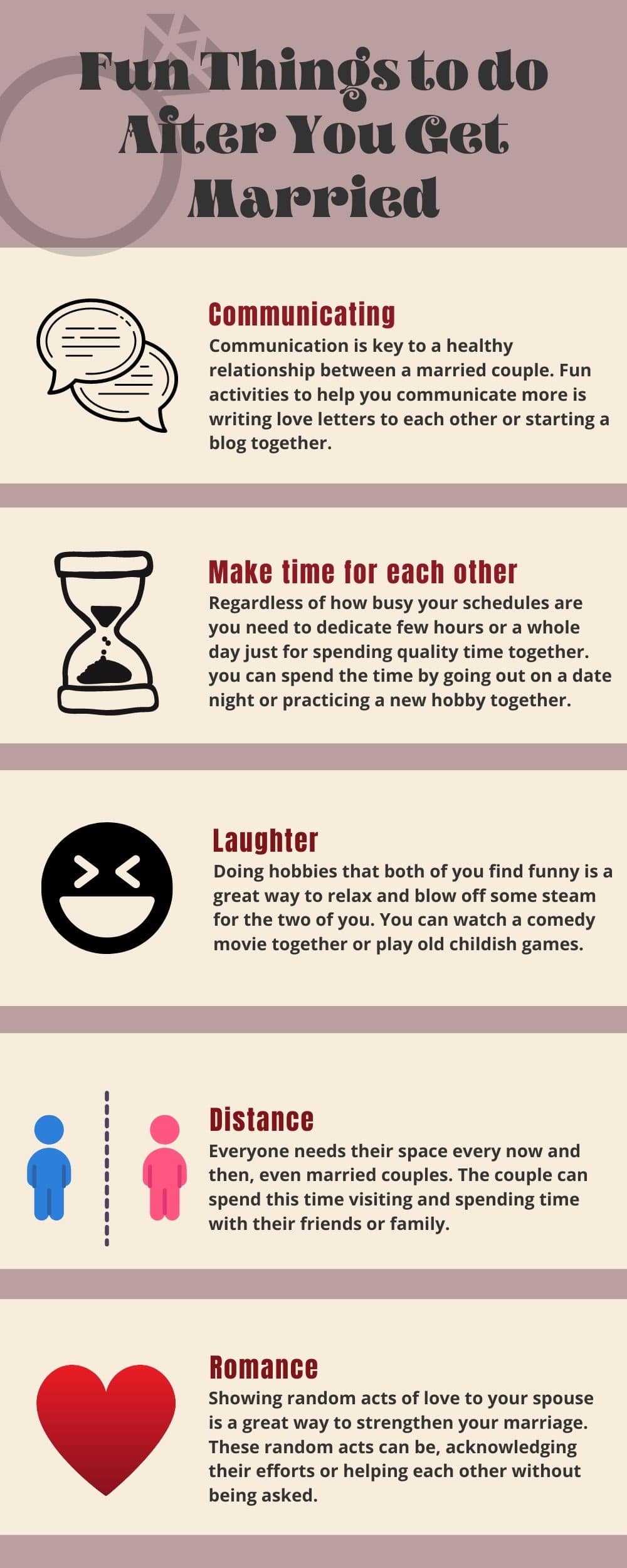 Fun Things to do After You Get Married

Communicating
Communication is key to a healthy relationship between a married couple. Fun activities to help you communicate more is writing love letters to each other or starting a blog together.

Make time for each other
Regardless of how busy your schedules are you need to dedicate few hours or a whole day just for spending quality time together. you can spend the time by going out on a date night or practicing a new hobby together.

Laughter
Doing hobbies that both of you find funny is a great way to relax and blow off some steam for the two of you. You can watch a comedy movie together or play old childish games.

Distance
Everyone needs their space every now and then, even married couples. The couple can spend this time visiting and spending time with their friends or family.

Romance
Showing random acts of love to your spouse is a great way to strengthen your marriage. These random acts can be, acknowledging their efforts or helping each other without being asked.