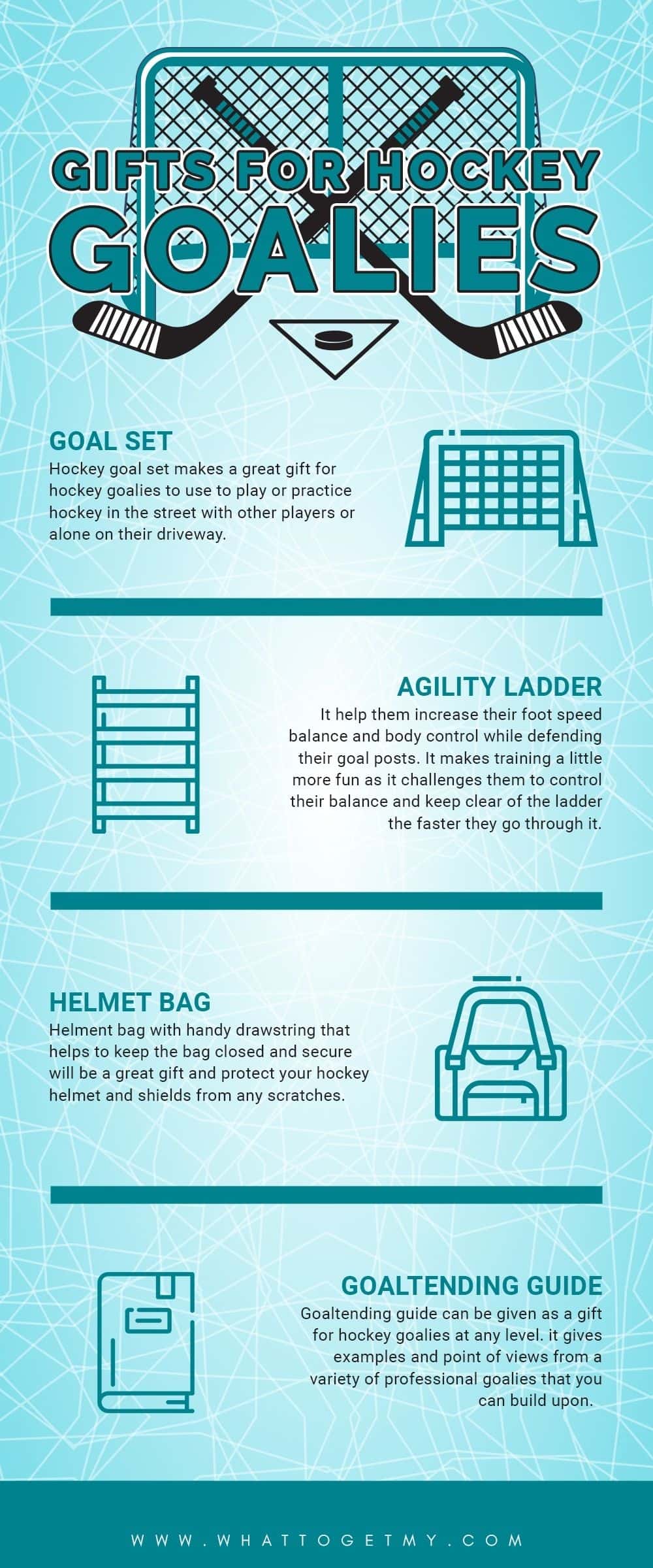 GIFTS FOR HOCKEY GOALIES

GOAL SET
Hockey goal set makes a great gift for hockey goalies to use to play or practice hockey in the street with other players or alone on their driveway.

AGILITY LADDER
It help them increase their foot speed balance and body control while defending their goal posts. It makes training a little more fun as it challenges them to control their balance and keep clear of the ladder the faster they go through it.

HELMET BAG
Helment bag with handy drawstring that helps to keep the bag closed and secure will be a great gift and protect your hockey helmet and shields from any scratches.

GOALTENDING GUIDE
Goaltending guide can be given as a gift for hockey goalies at any level. it gives examples and point of views from a variety of professional goalies that you can build upon.

WWW.WHATTOGETMY.COM