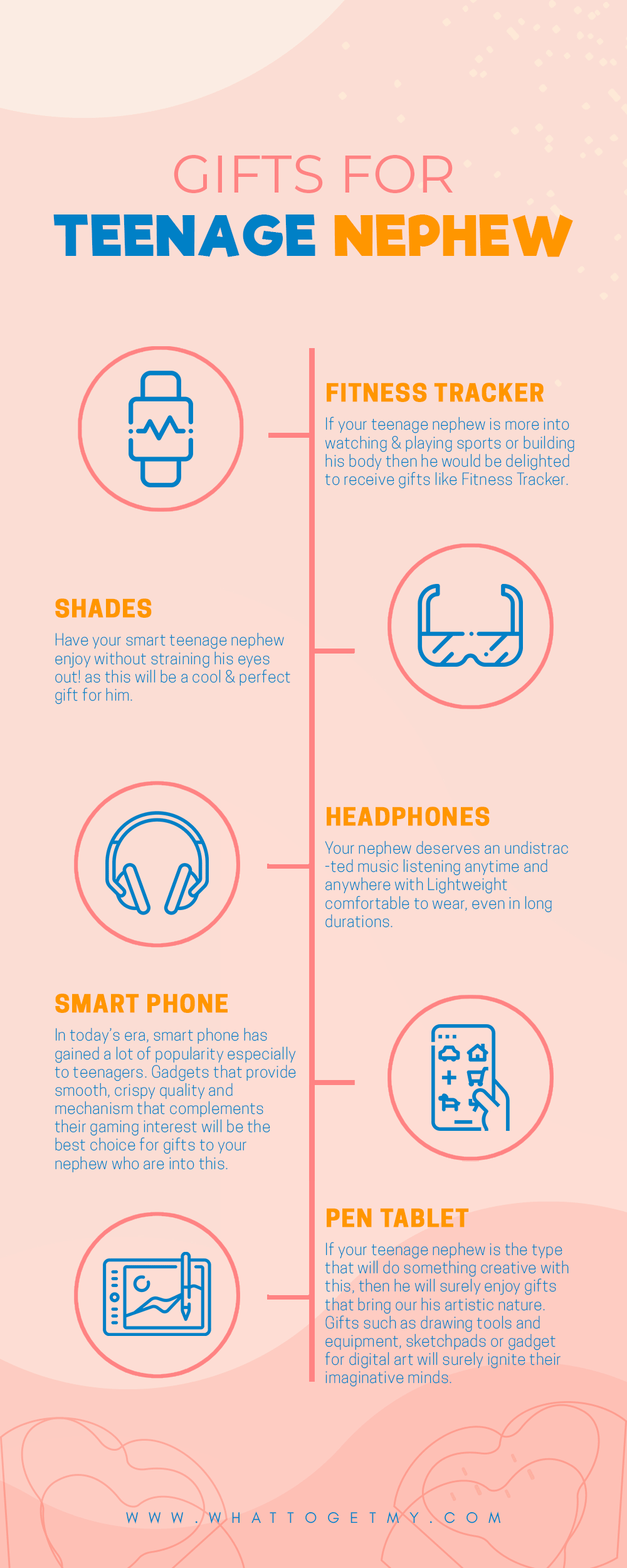 GIFTS FOR
TEENAGE NEPHEW

FITNESS TRACKER
If your teenage nephew is more into watching & playing sports or building his body then he would be delighted to receive gifts like Fitness Tracker.

SHADES
Have your smart teenage nephew enjoy without straining his eyes out! as this will be a cool & perfect gift for him.

HEADPHONES
Your nephew deserves an undistrac -ted music listening anytime and anywhere with Lightweight comfortable to wear, even in long durations.

SMART PHONE
In today's era, smart phone has gained a lot of popularity especially to teenagers. Gadgets that provide smooth, crispy quality and mechanism that complements their gaming interest will be the best choice for gifts to your nephew who are into this.

PEN TABLET
If your teenage nephew is the type that will do something creative with this, then he will surely enjoy gifts that bring our his artistic nature. Gifts such as drawing tools and equipment, sketchpads or gadget for digital art will surely ignite their imaginative minds.

WWW.WHATTOGETMY.COM