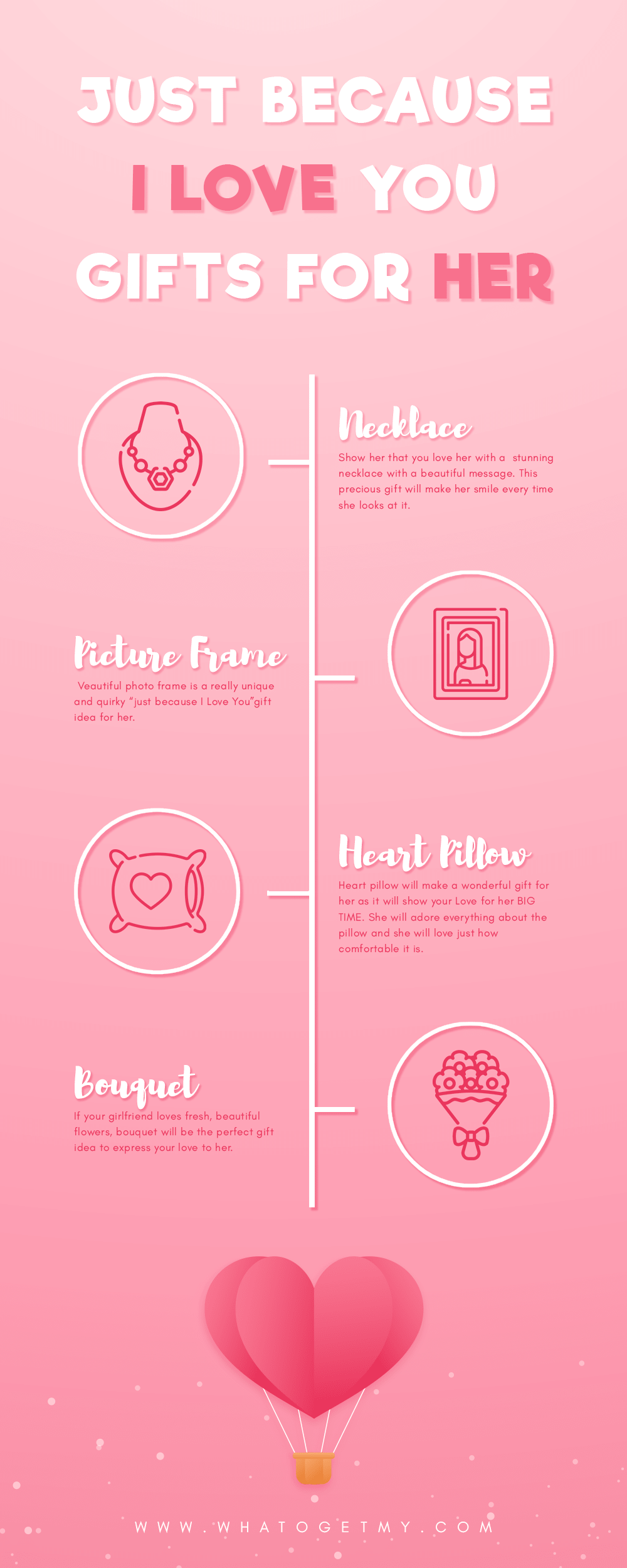 JUST BECAUSE
I LOVE YOU
GIFTS FOR HER

Necklace
Show her that you love her with a stunning necklace with a beautiful message. This precious gift will make her smile every time she looks at it.

Picture Frame
Veautiful photo frame is a really unique and quirky "just because I Love You"gift idea for her.

Heart Pillow
Heart pillow will make a wonderful gift for her as it will show your Love for her BIG TIME. She will adore everything about the pillow and she will love just how comfortable it is.

Bouquet
If your girlfriend loves fresh, beautiful flowers, bouquet will be the perfect gift idea to express your love to her.

WWW.WHATOGETMY.COM