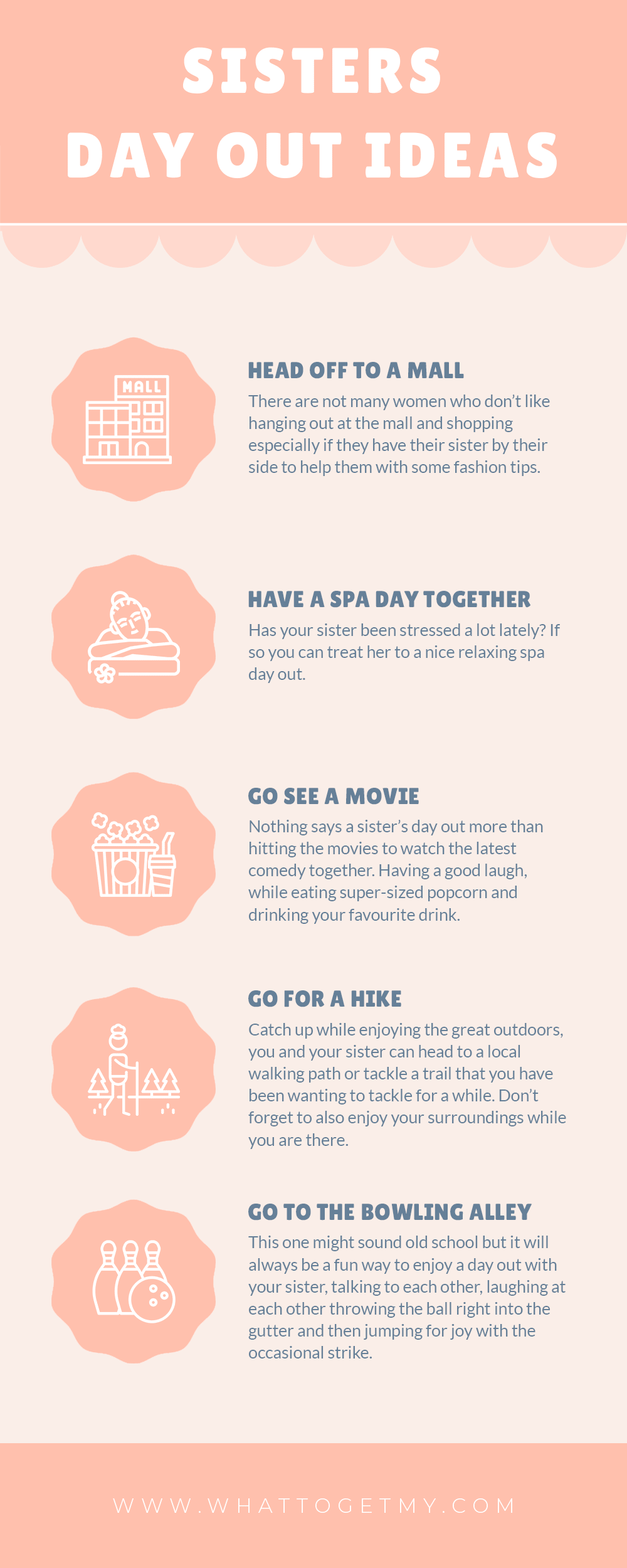 SISTERS
DAY OUT IDEAS

MALL

HEAD OFF TO A MALL
There are not many women who don't like hanging out at the mall and shopping especially if they have their sister by their side to help them with some fashion tips.

HAVE A SPA DAY TOGETHER
Has your sister been stressed a lot lately? If so you can treat her to a nice relaxing spa day out.

GO SEE A MOVIE
Nothing says a sister's day out more than hitting the movies to watch the latest comedy together. Having a good laugh, while eating super-sized popcorn and drinking your favourite drink.

GO FOR A HIKE
Catch up while enjoying the great outdoors, you and your sister can head to a local walking path or tackle a trail that you have been wanting to tackle for a while. Don't forget to also enjoy your surroundings while you are there.

GO TO THE BOWLING ALLEY
This one might sound old school but it will always be a fun way to enjoy a day out with your sister, talking to each other, laughing at each other throwing the ball right into the gutter and then jumping for joy with the occasional strike.

WWW.WHATTOGETMY.COM