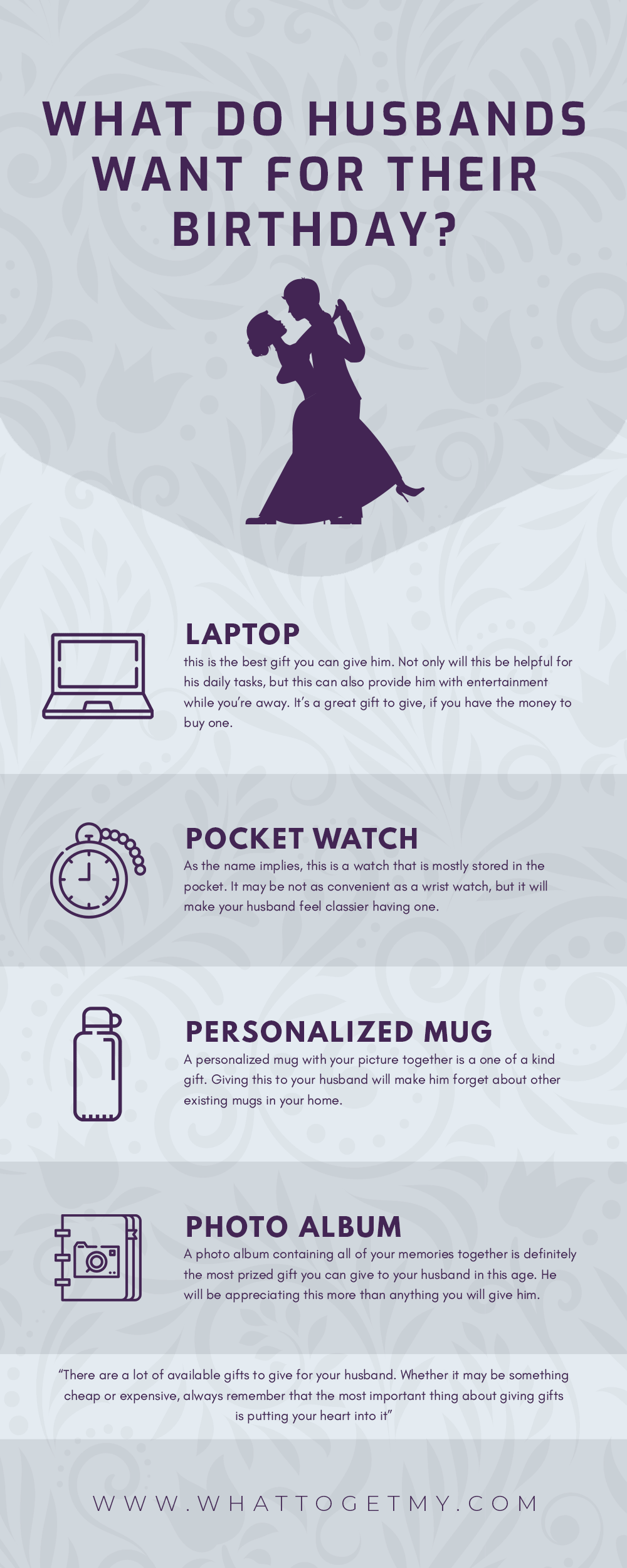 WHAT DO HUSBANDS WANT FOR THEIR BIRTHDAY?

LAPTOP

this is the best gift you can give him. Not only will this be helpful for his daily tasks, but this can also provide him with entertainment while you're away. It's a great gift to give, if you have the money to buy one.

POCKET WATCH

As the name implies, this is a watch that is mostly stored in the pocket. It may be not as convenient as a wrist watch, but it will make your husband feel classier having one.

PERSONALIZED MUG

A personalized mug with your picture together is a one of a kind gift. Giving this to your husband will make him forget about other existing mugs in your home.

PHOTO ALBUM

A photo album containing all of your memories together is definitely the most prized gift you can give to your husband in this age. He will be appreciating this more than anything you will give him.

"There are a lot of available gifts to give for your husband. Whether it may be something cheap or expensive, always remember that the most important thing about giving gifts is putting your heart into it"

WWW.WHATTOGETMY.COM