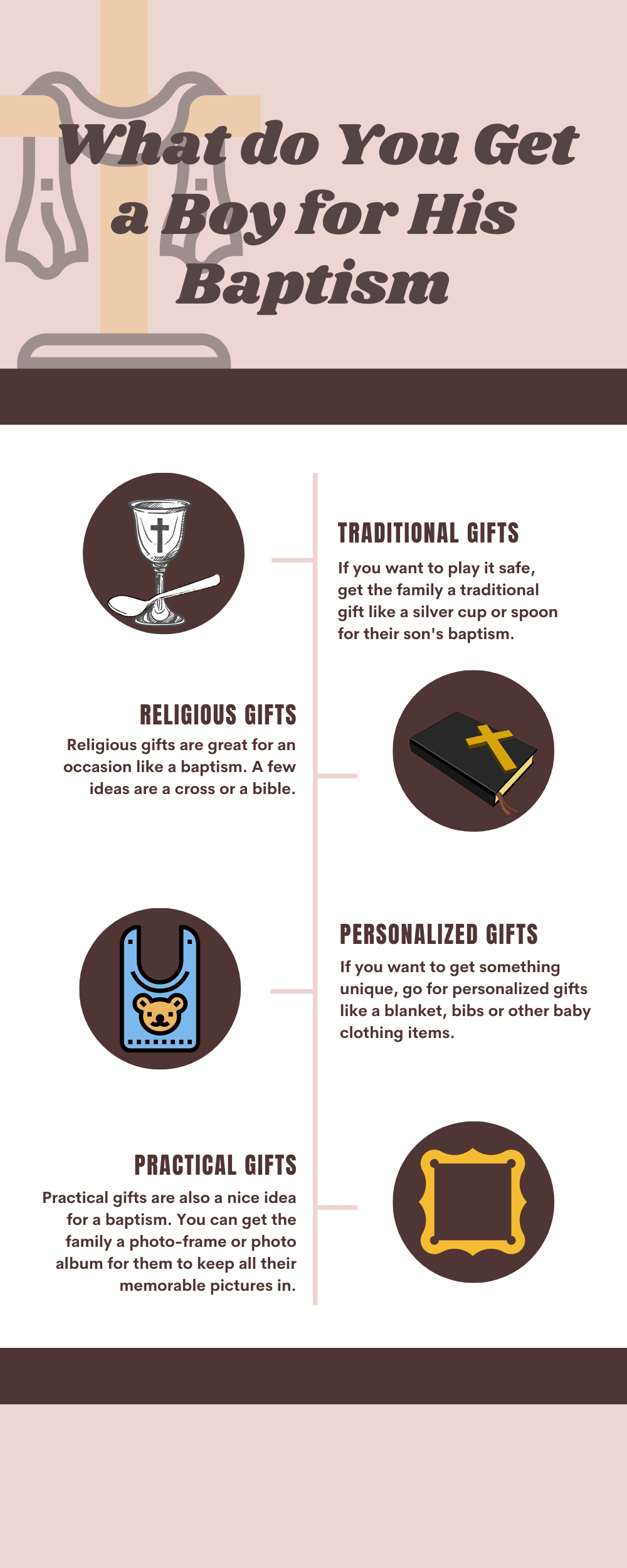 What do You Get a Boy for His Baptism

TRADITIONAL GIFTS

If you want to play it safe, get the family a traditional gift like a silver cup or spoon for their son's baptism.

RELIGIOUS GIFTS

Religious gifts are great for an occasion like a baptism. A few ideas are a cross or a bible.

PERSONALIZED GIFTS

If you want to get something unique, go for personalized gifts like a blanket, bibs or other baby clothing items.

PRACTICAL GIFTS

Practical gifts are also a nice idea for a baptism. You can get the family a photo-frame or photo album for them to keep all their memorable pictures in.