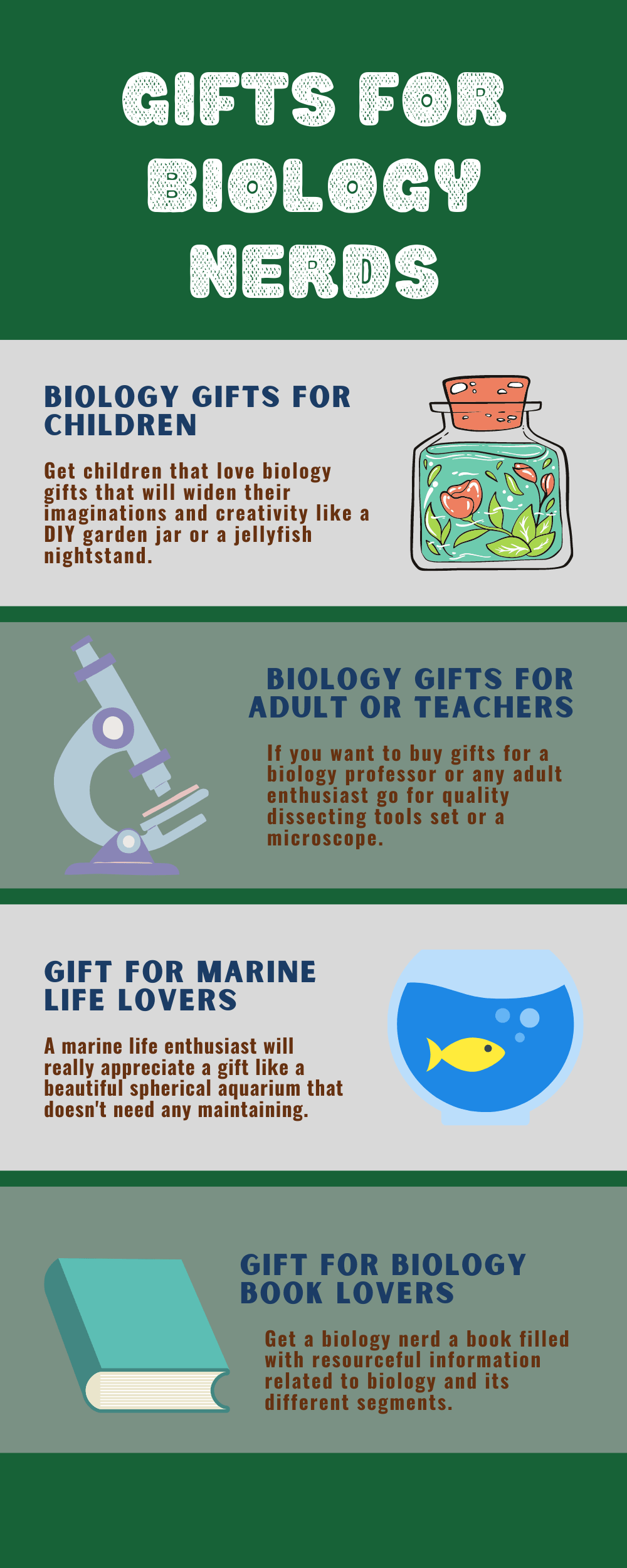 GIFTS FOR BIOLOGY NERDS

BIOLOGY GIFTS FOR CHILDREN

Get children that love biology gifts that will widen their imaginations and creativity like a DIY garden jar or a jellyfish nightstand.

BIOLOGY GIFTS FOR ADULT OR TEACHERS

If you want to buy gifts for a biology professor or any adult enthusiast go for quality dissecting tools set or a microscope.

GIFT FOR MARINE LIFE LOVERS

A marine life enthusiast will really appreciate a gift like a beautiful spherical aquarium that doesn't need any maintaining.

GIFT FOR BIOLOGY BOOK LOVERS

Get a biology nerd a book filled with resourceful information related to biology and its different segments.