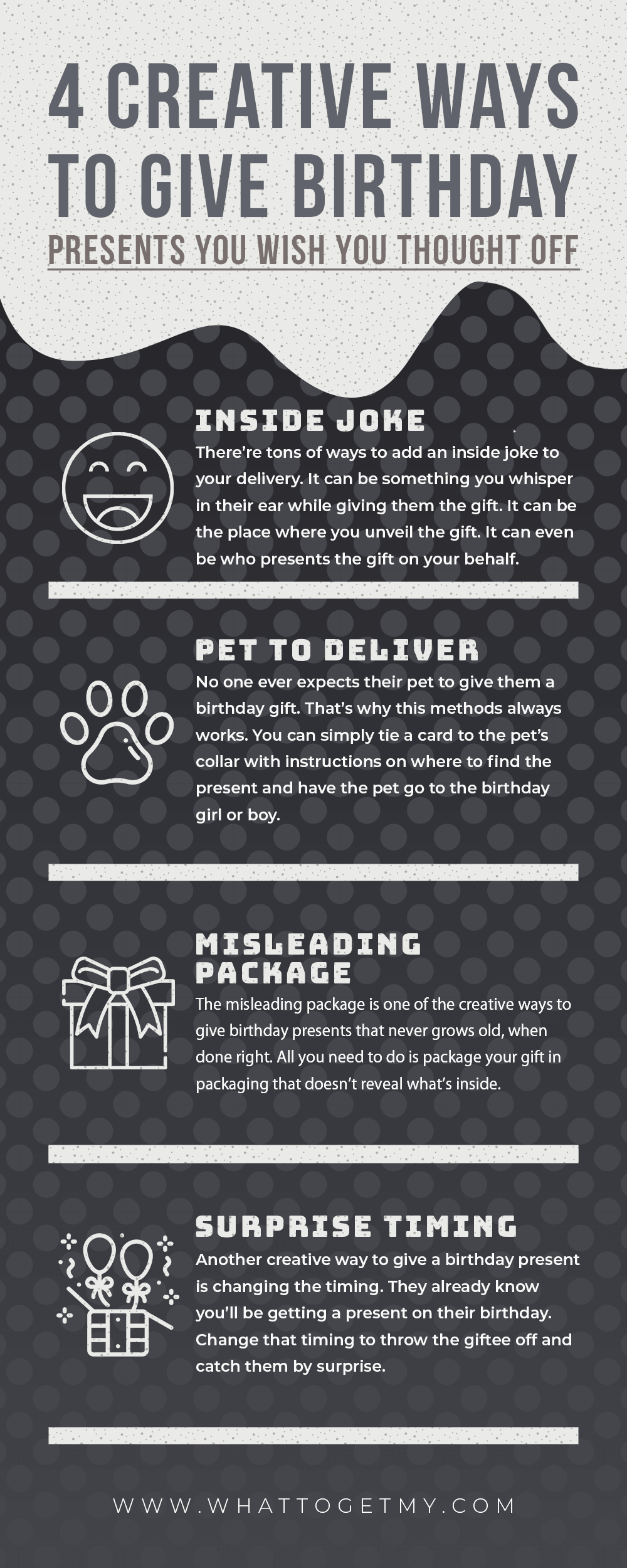 4 CREATIVE WAYS TO GIVE BIRTHDAY

PRESENTS YOU WISH YOU THOUGHT OFF

INSIDE JOKE

There're tons of ways to add an inside joke to your delivery. It can be something you whisper in their ear while giving them the gift. It can be the place where you unveil the gift. It can even be who presents the gift on your behalf.

PET TO DELIVER

No one ever expects their pet to give them a birthday gift. That's why this methods always works. You can simply tie a card to the pet's collar with instructions on where to find the present and have the pet go to the birthday girl or boy.

MISLEADING PACKAGE

The misleading package is one of the creative ways to give birthday presents that never grows old, when done right. All you need to do is package your gift in packaging that doesn't reveal what's inside.

SURPRISE TIMING

Another creative way to give a birthday present is changing the timing. They already know you'll be getting a present on their birthday. Change that timing to throw the giftee off and catch them by surprise.

WWW.WHATTOGETMY.COM