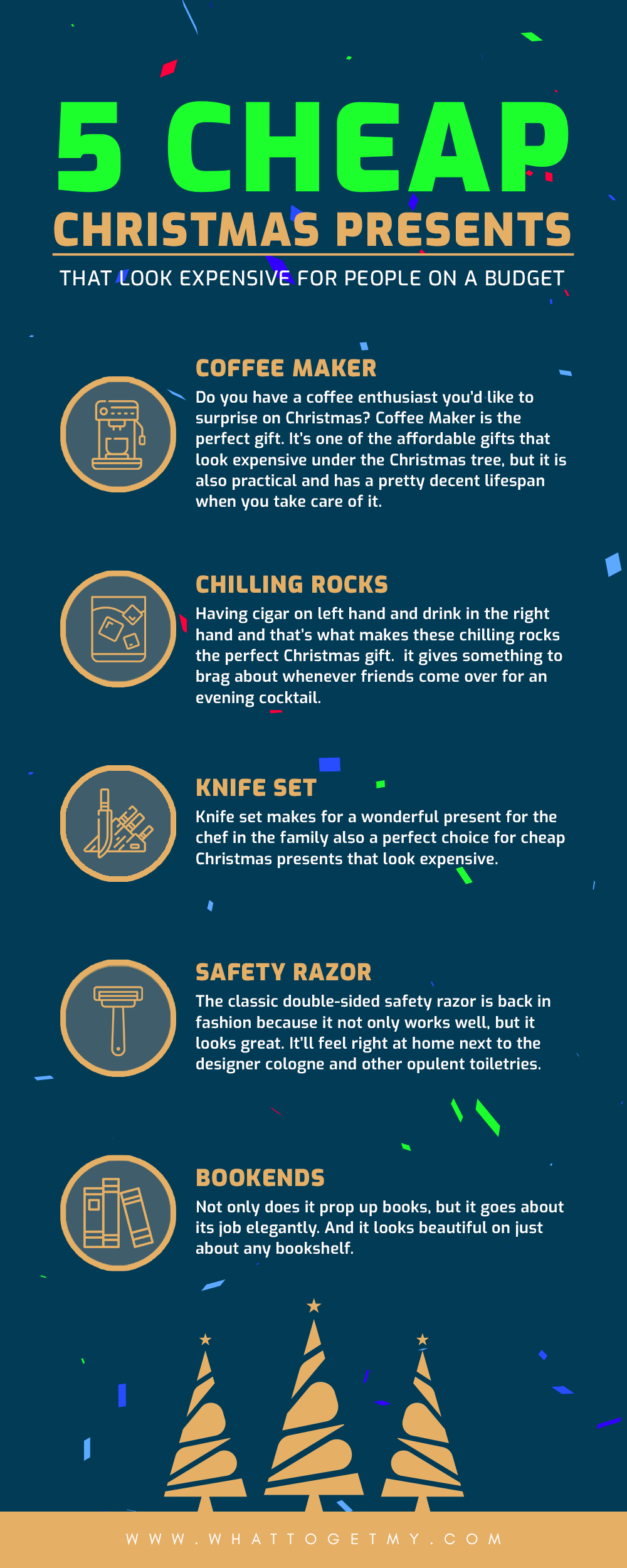 5 CHEAP
CHRISTMAS PRESENTS
THAT LOOK EXPENSIVE FOR PEOPLE ON A BUDGET

COFFEE MAKER
Do you have a coffee enthusiast you'd like to surprise on Christmas? Coffee Maker is the perfect gift. It's one of the affordable gifts that look expensive under the Christmas tree, but it is also practical and has a pretty decent lifespan when you take care of it.

CHILLING ROCKS
Having cigar on left hand and drink in the right hand and that's what makes these chilling rocks the perfect Christmas gift. it gives something to brag about whenever friends come over for an evening cocktail.

KNIFE SET
Knife set makes for a wonderful present for the chef in the family also a perfect choice for cheap Christmas presents that look expensive.

SAFETY RAZOR
The classic double-sided safety razor is back in fashion because it not only works well, but it looks great. It'll feel right at home next to the designer cologne and other opulent toiletries.

BOOKENDS
Not only does it prop up books, but it goes about its job elegantly. And it looks beautiful on just about any bookshelf.

WWW.WHATTOGETMY.COM